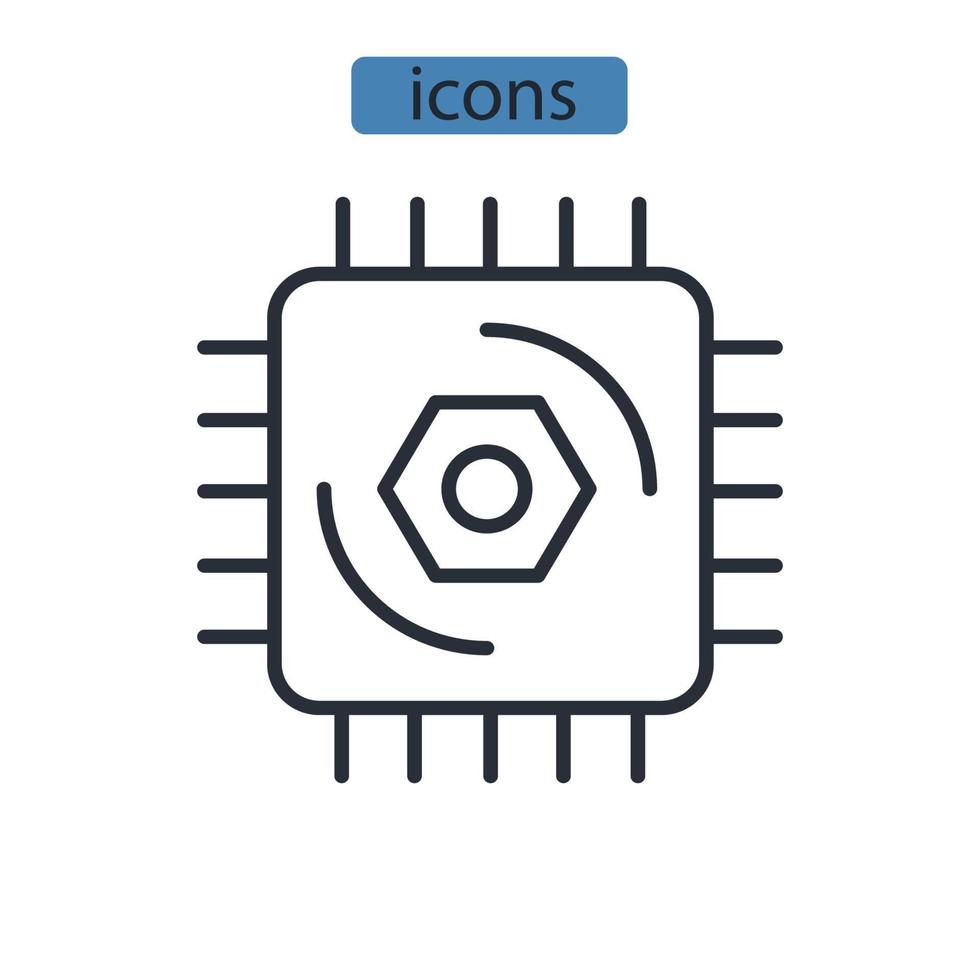 icons