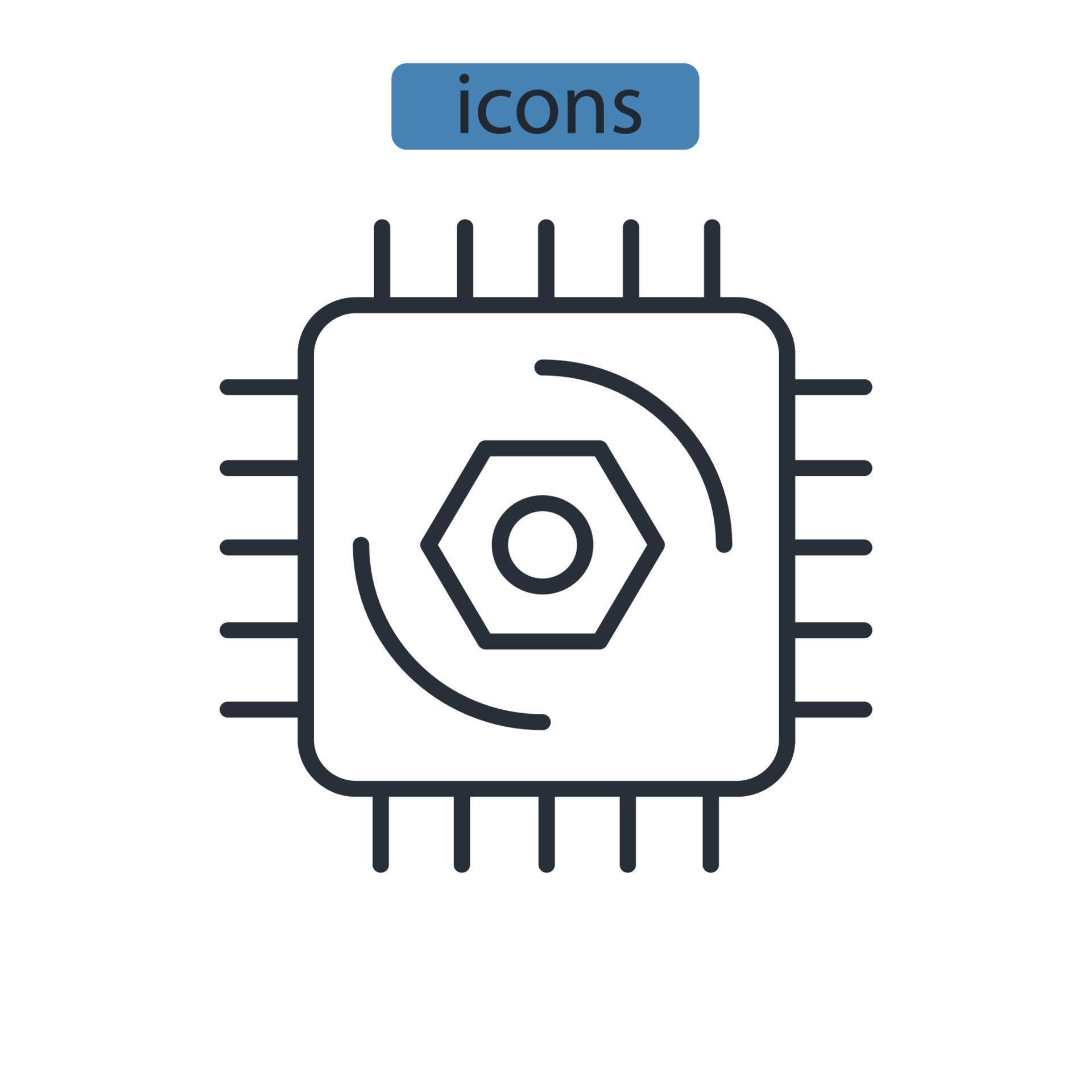 icons