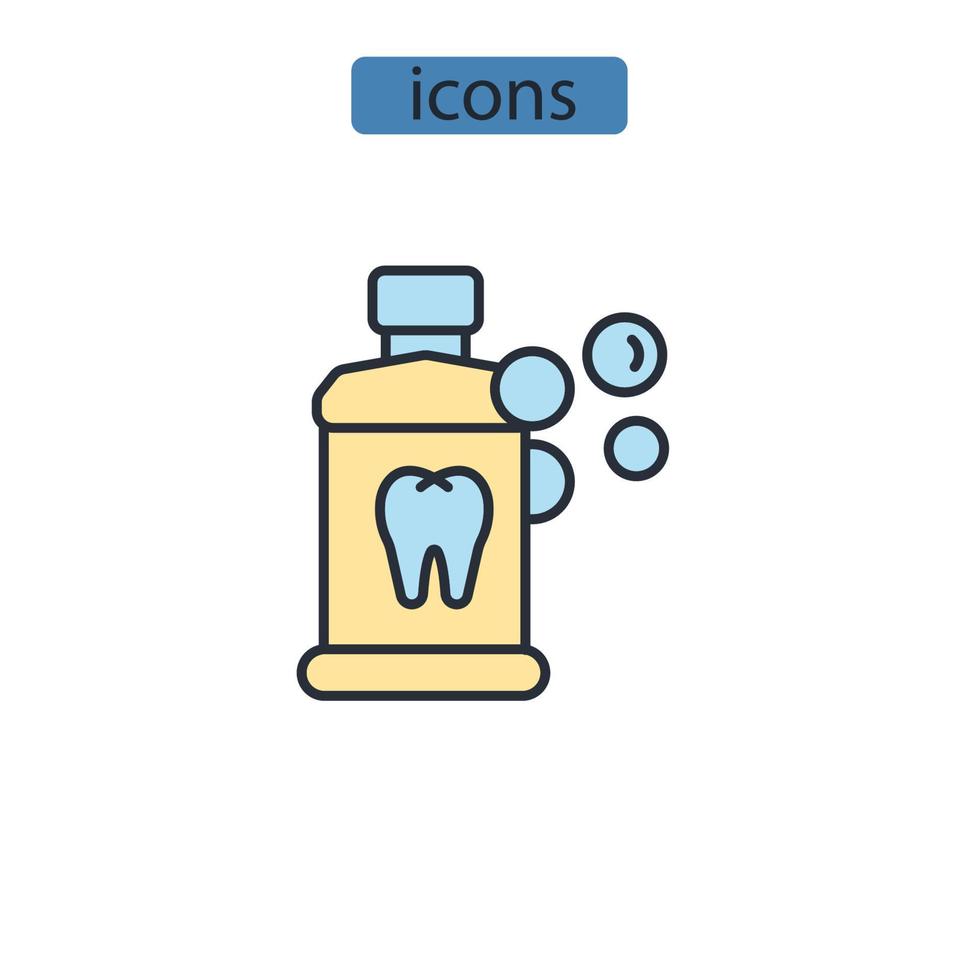 icons