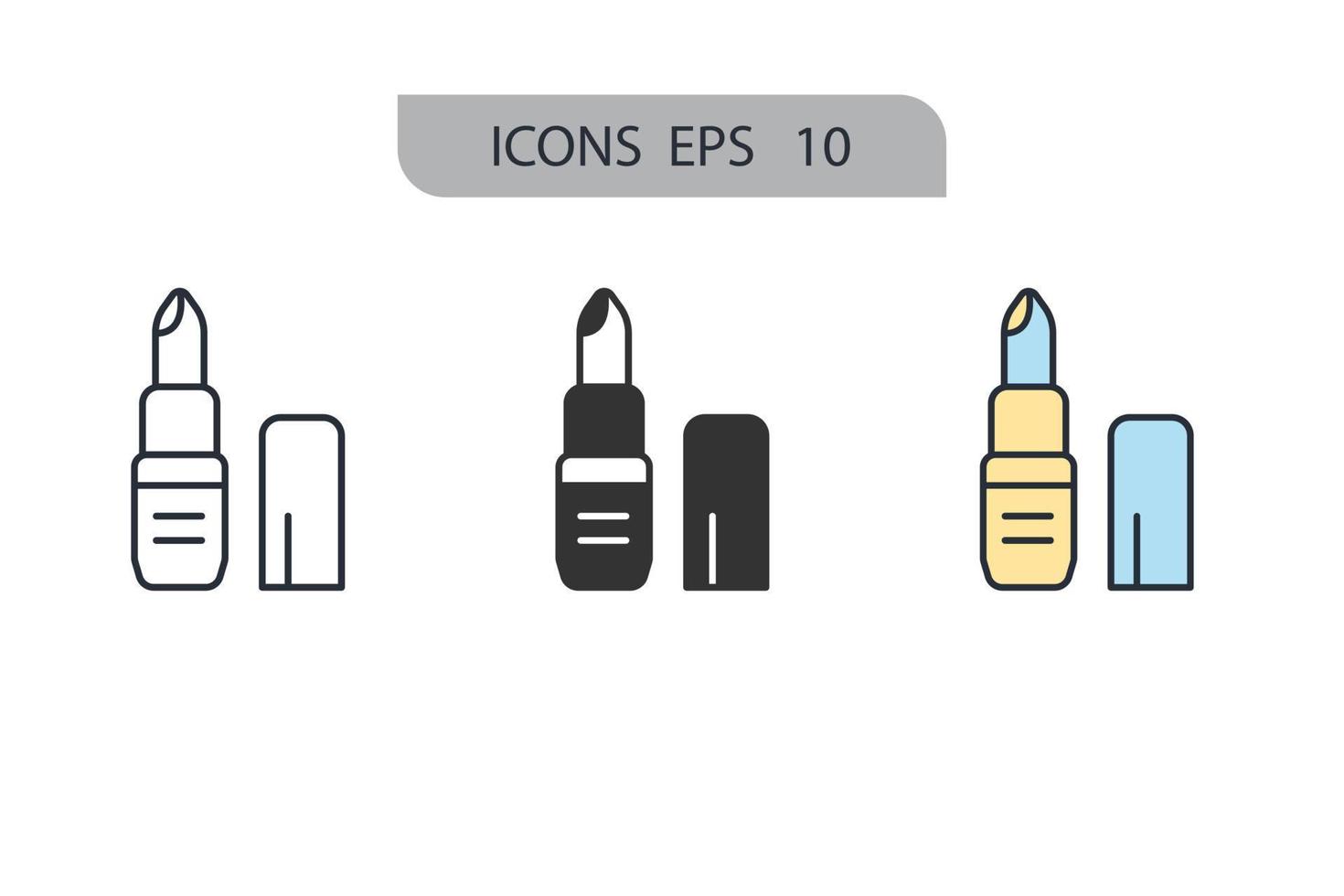 ICONS EPS 10