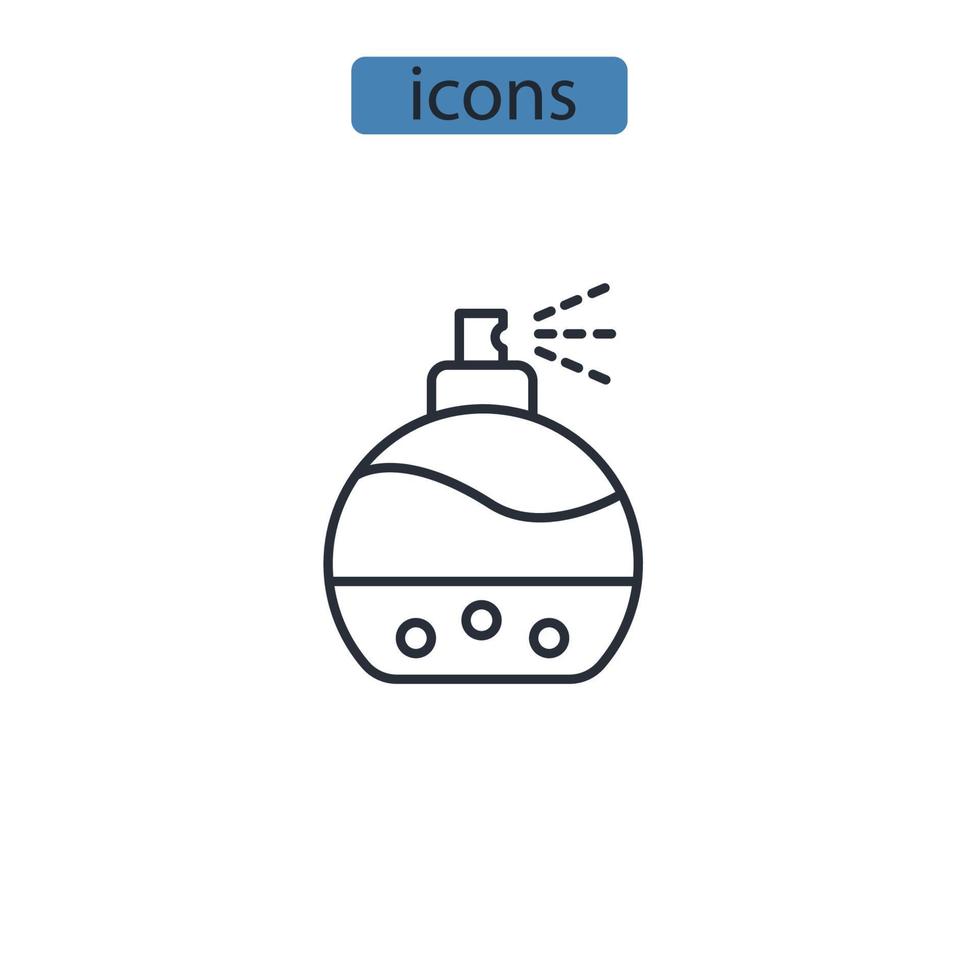 icons