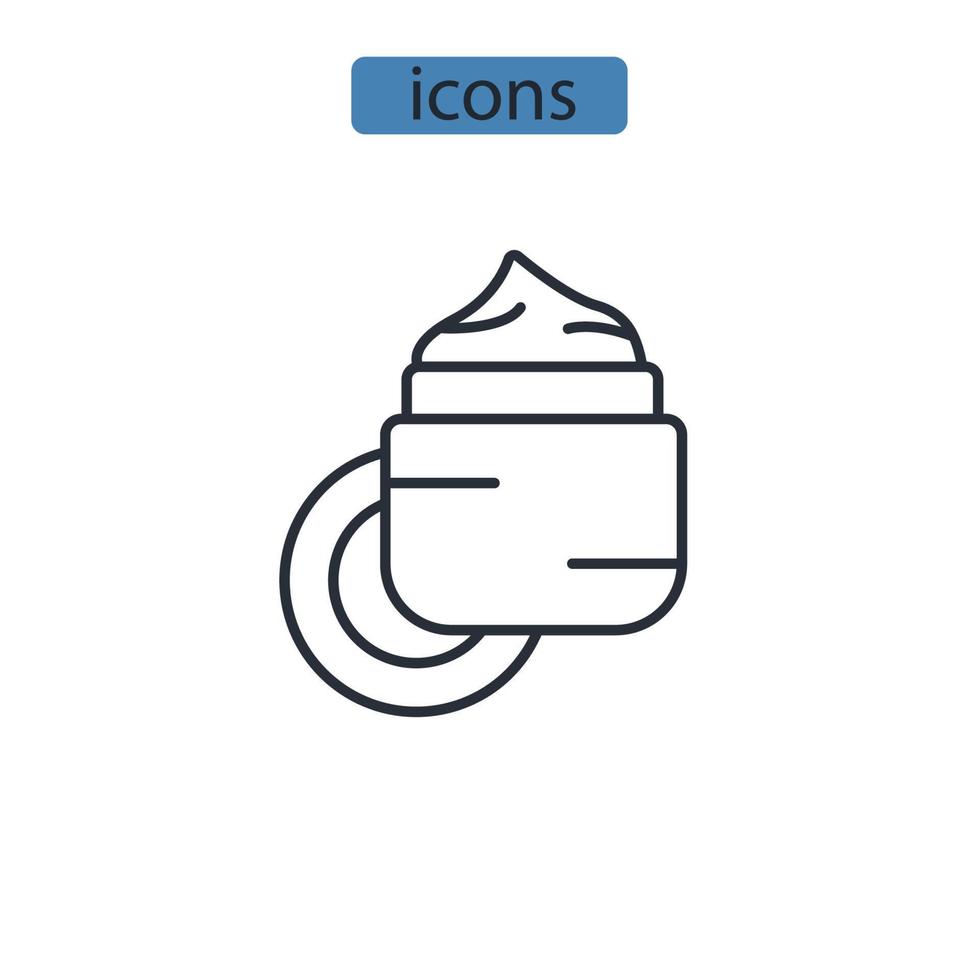 icons