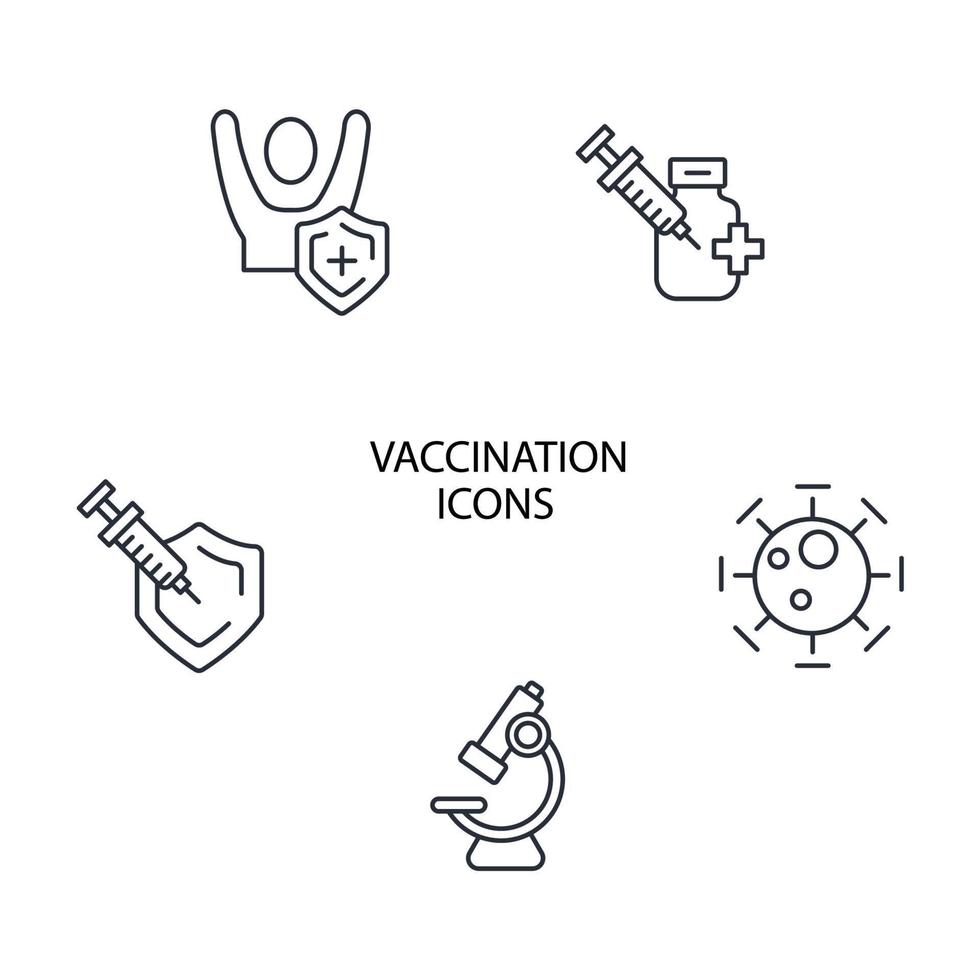 VACCINATION
ICONS