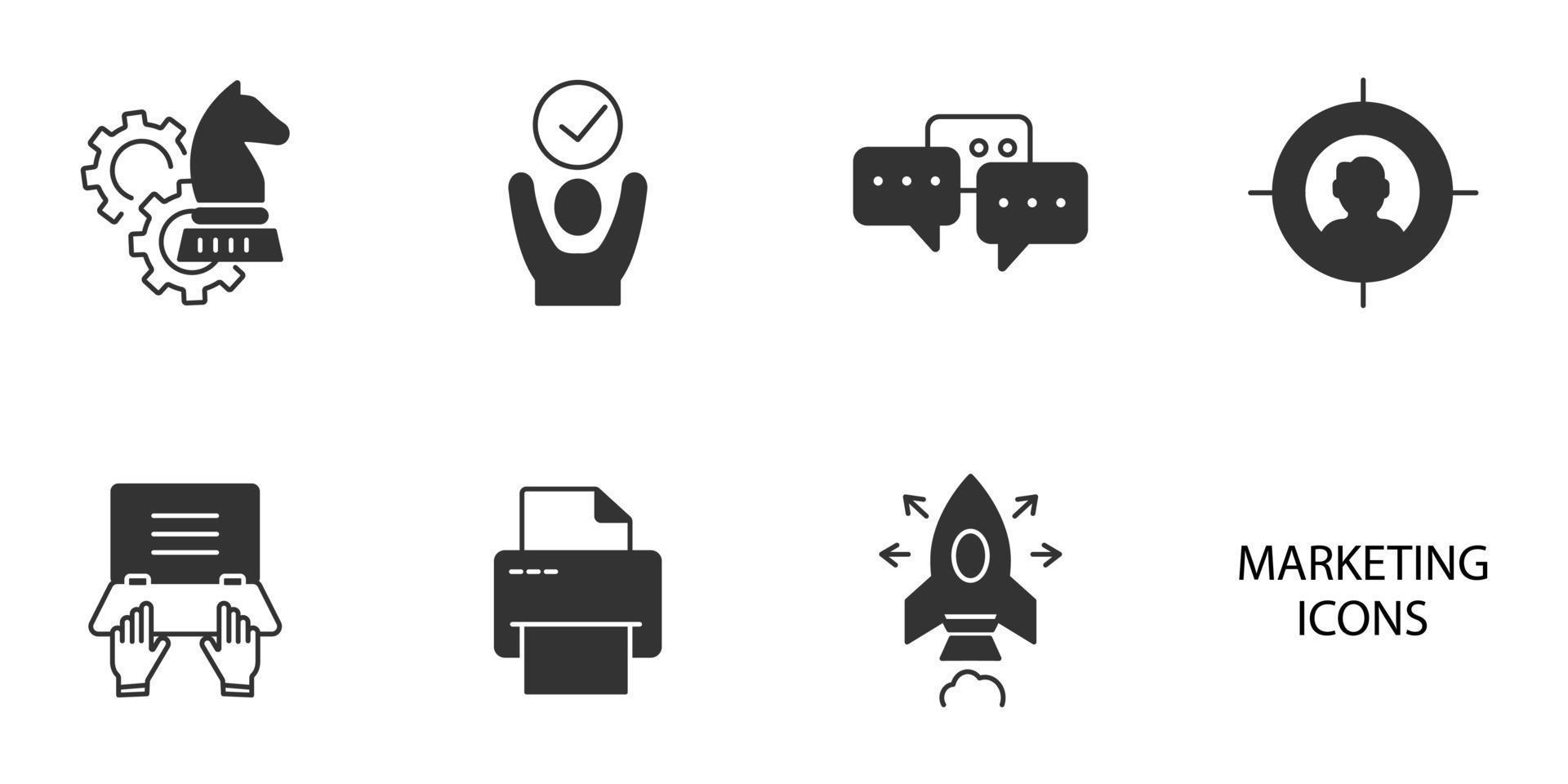 MARKETING ICONS