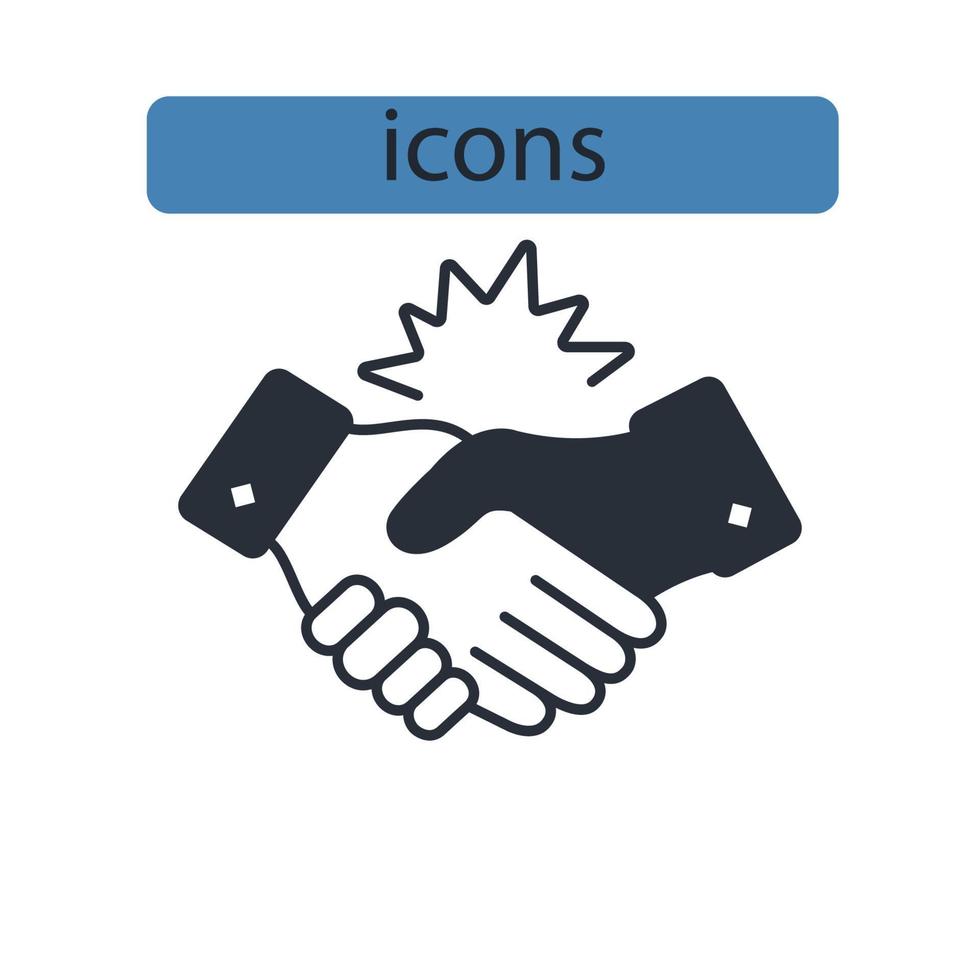 icons