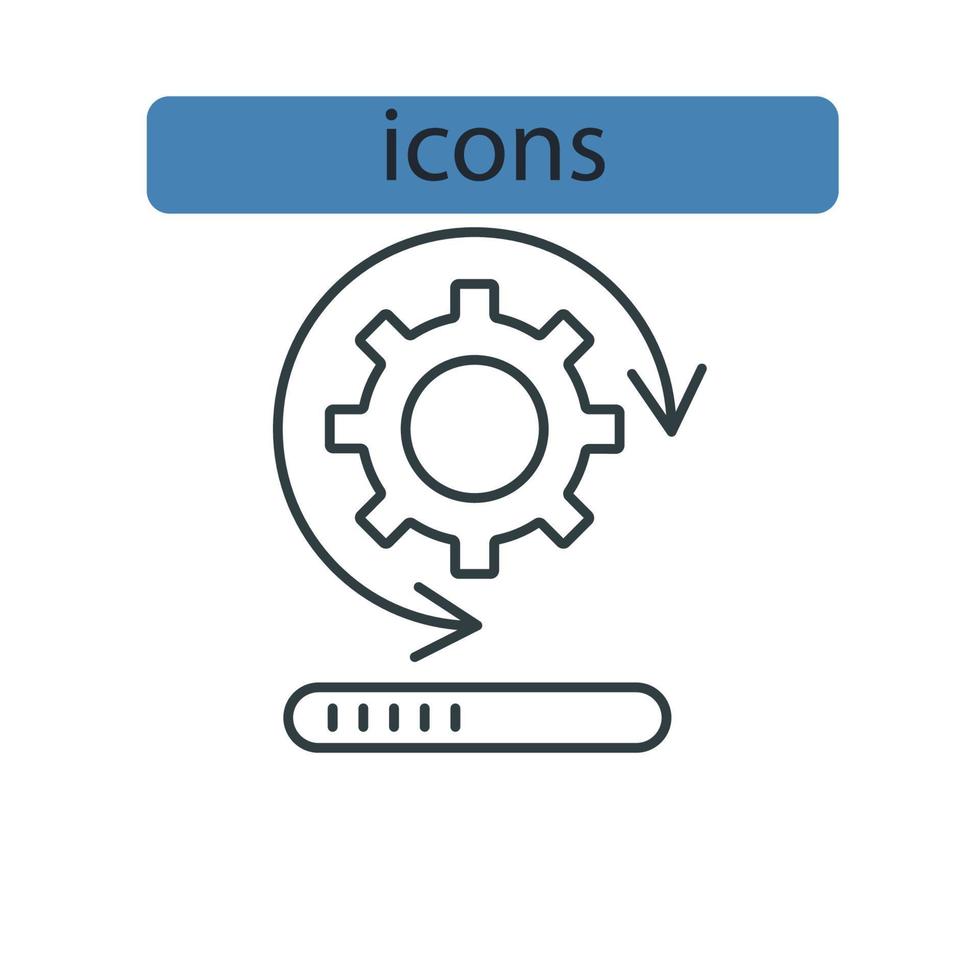 icons