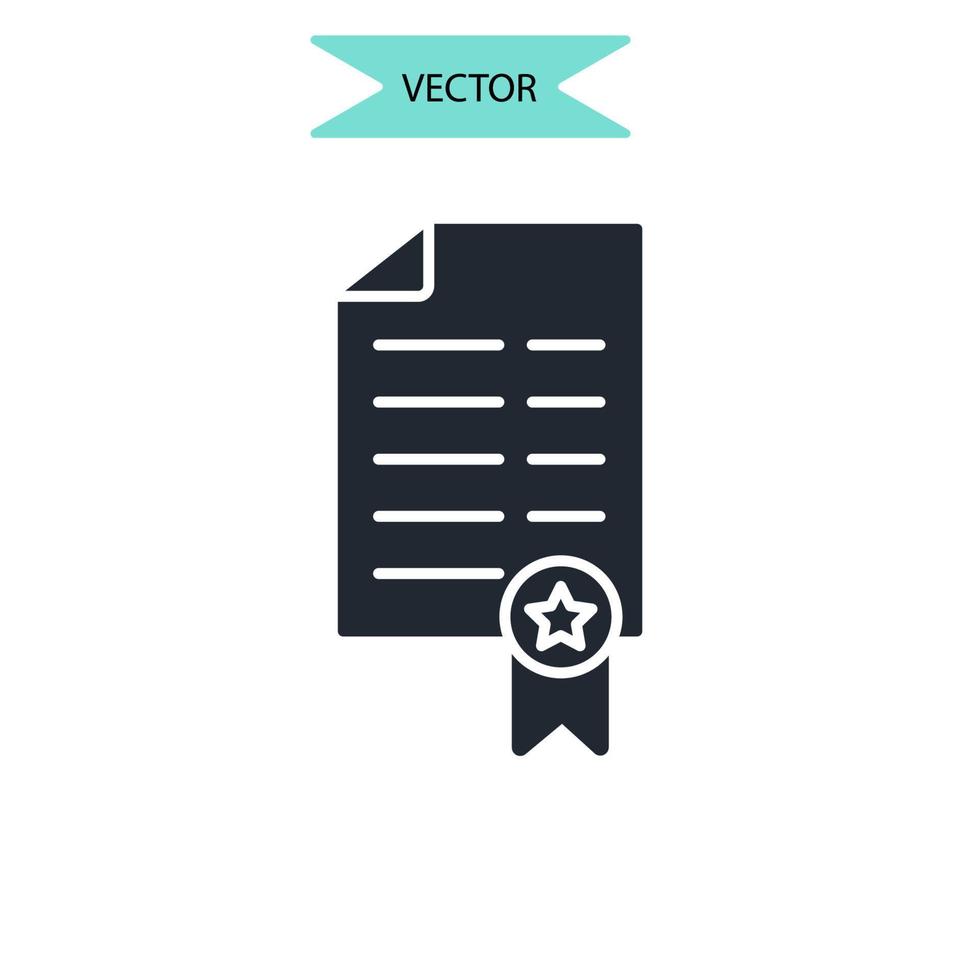 VECTOR