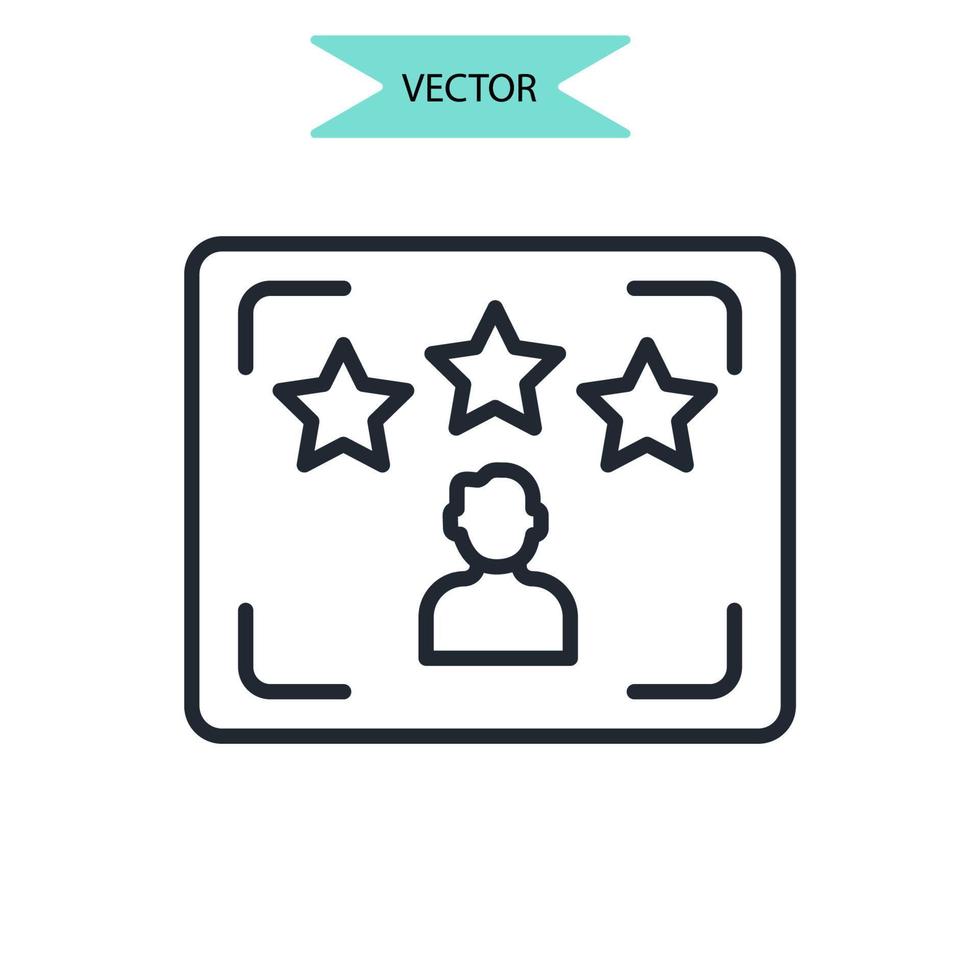 VECTOR