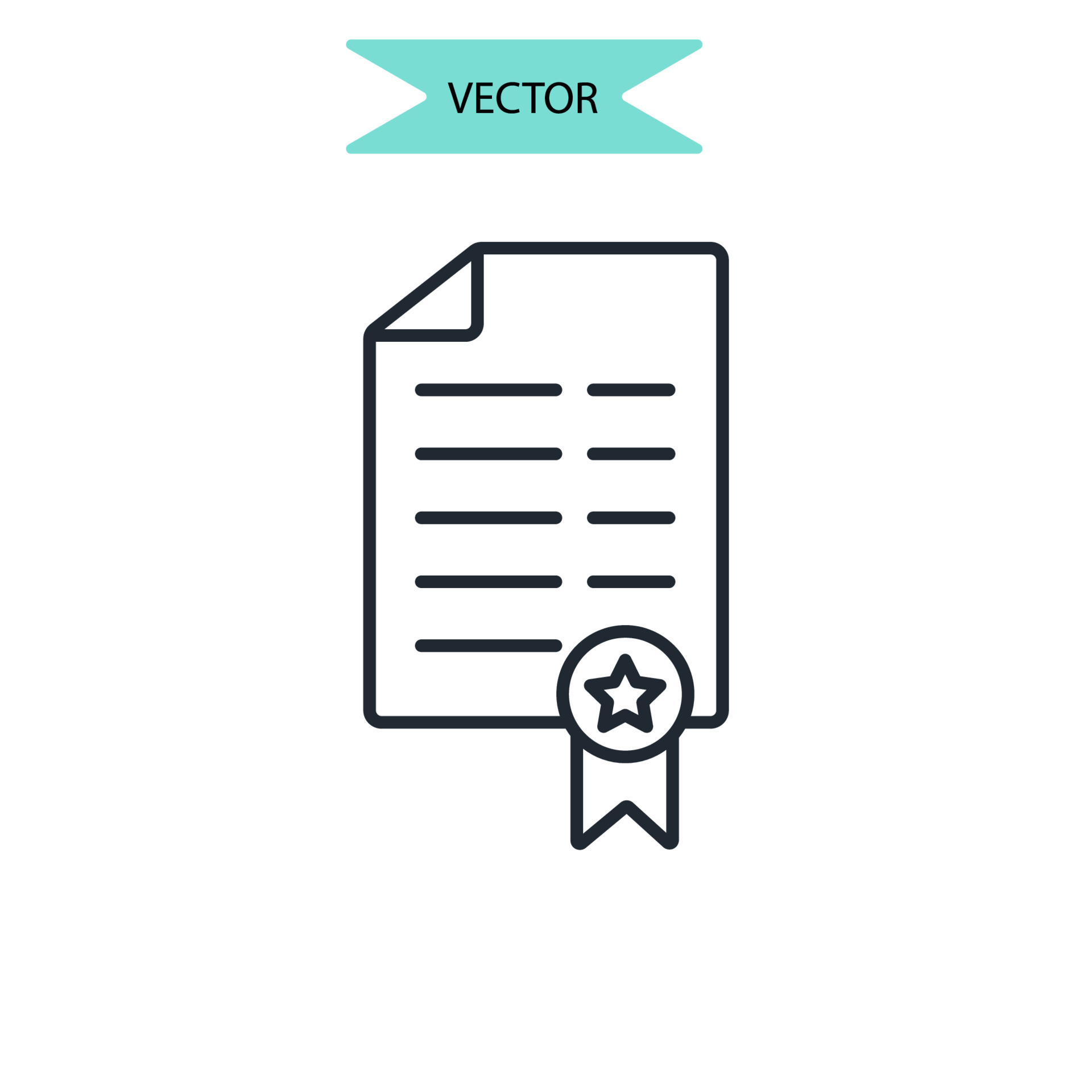 VECTOR