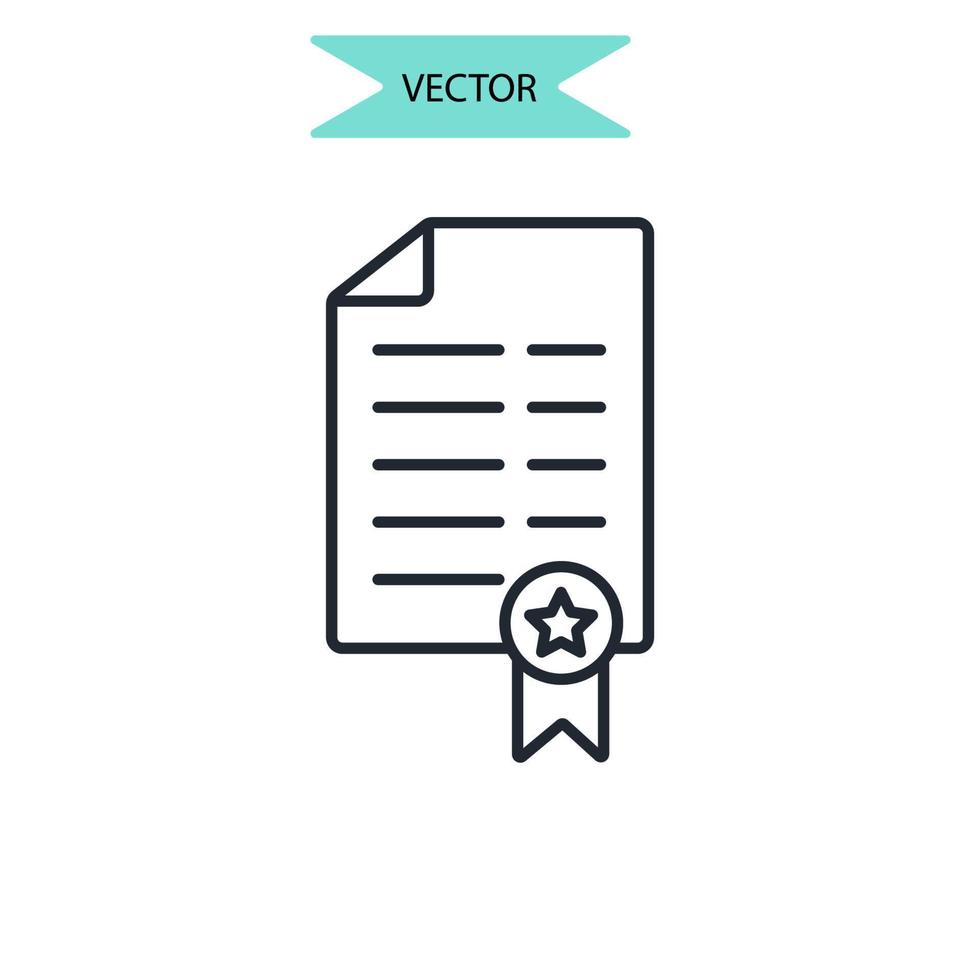 VECTOR