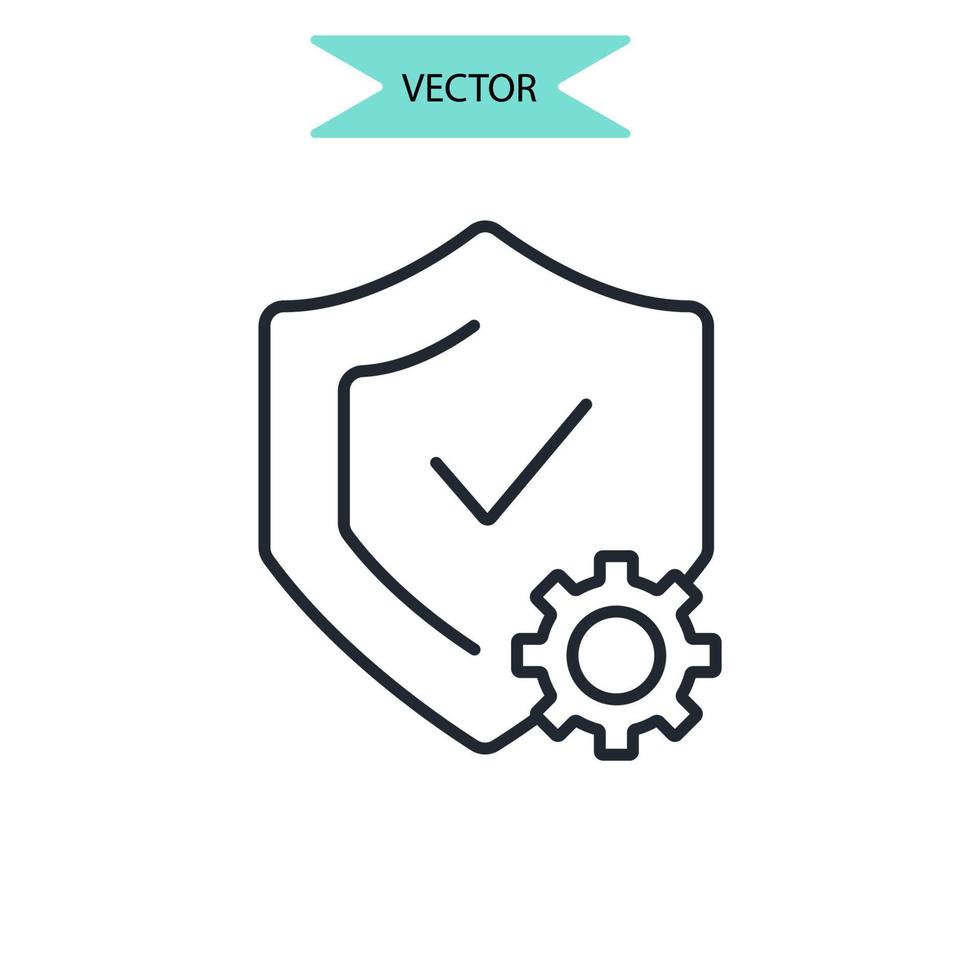 VECTOR