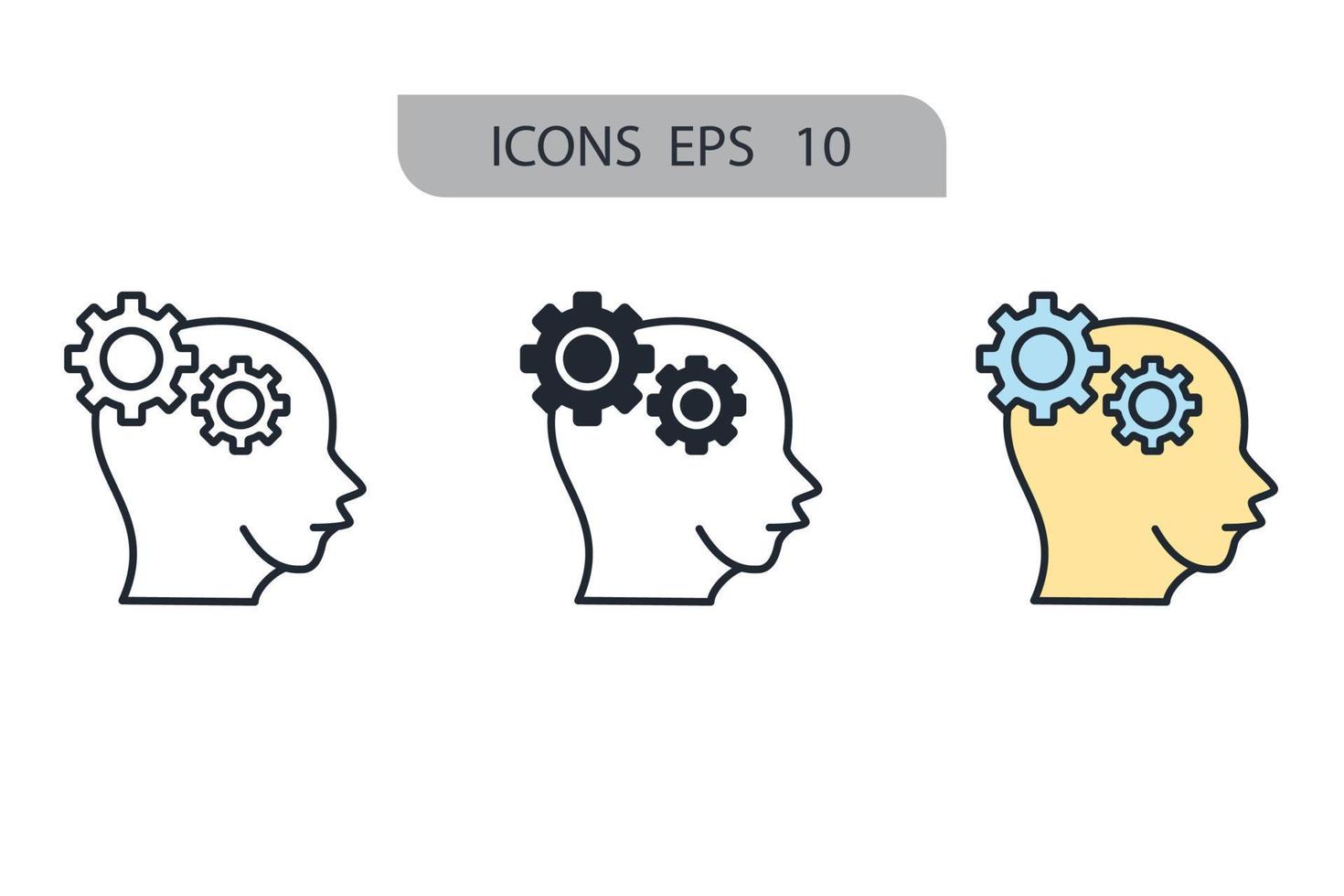 ICONS EPS 10