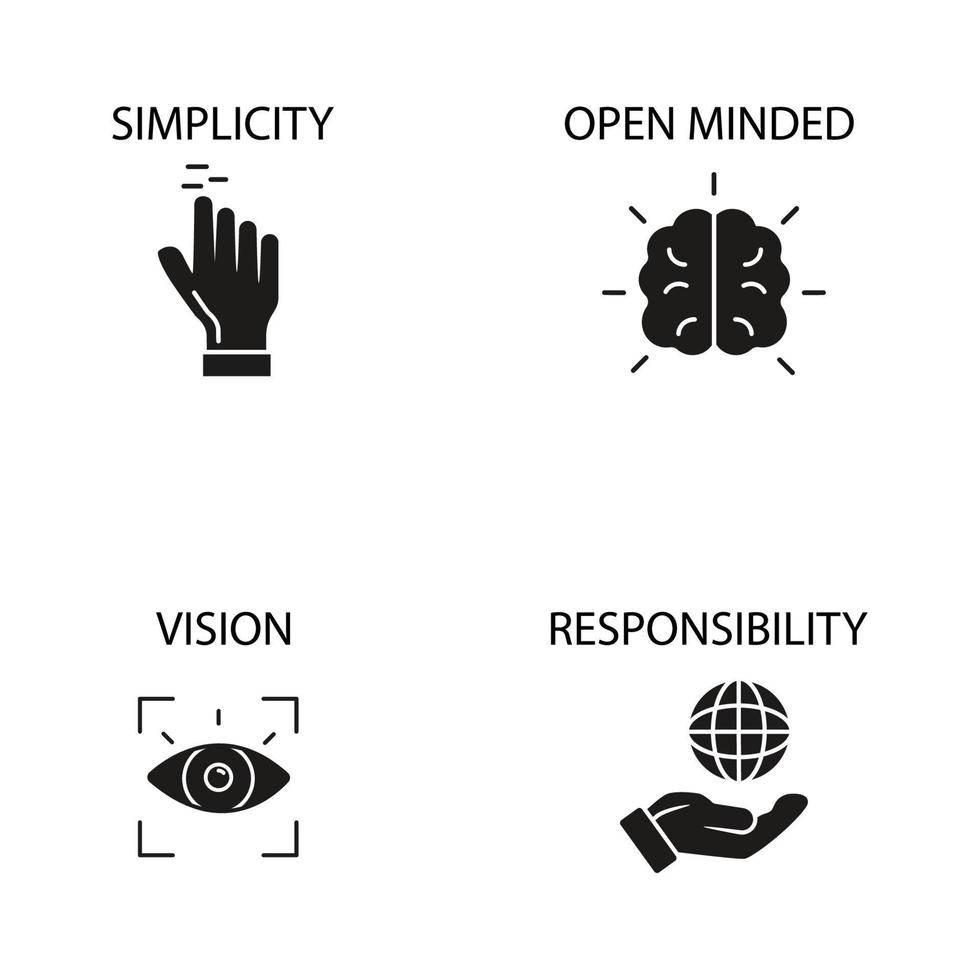 SIMPLICITY

OPEN MINDED

VISION

RESPONSIBILITY