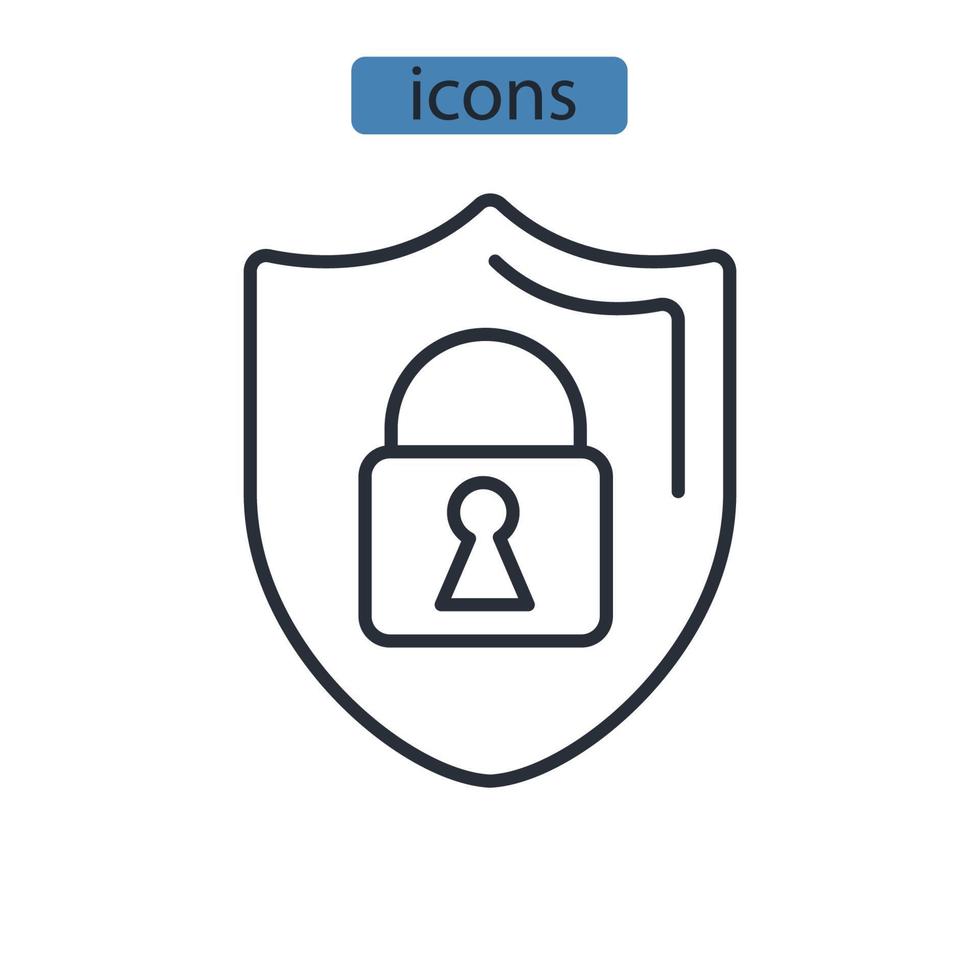 icons