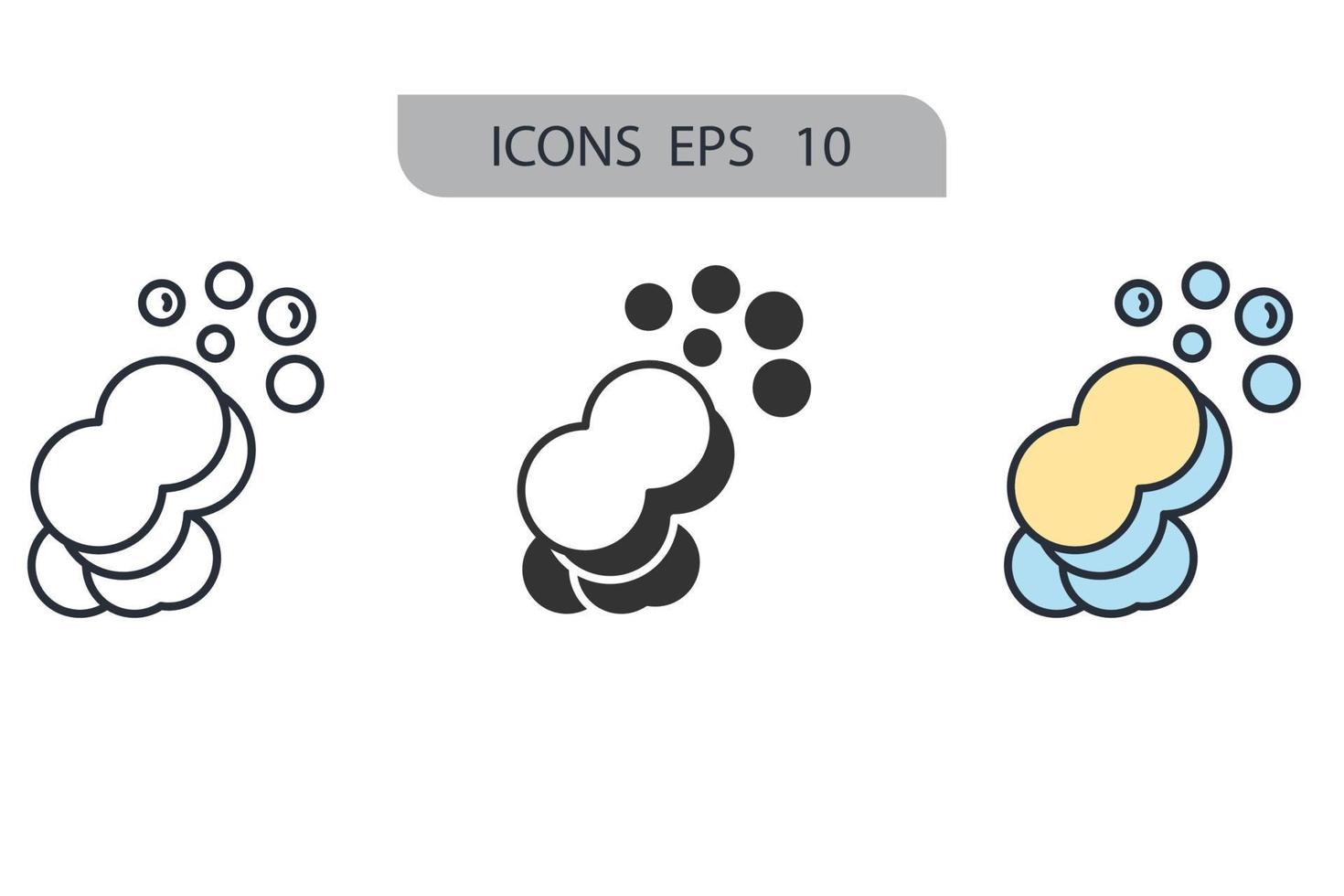 ICONS EPS 10