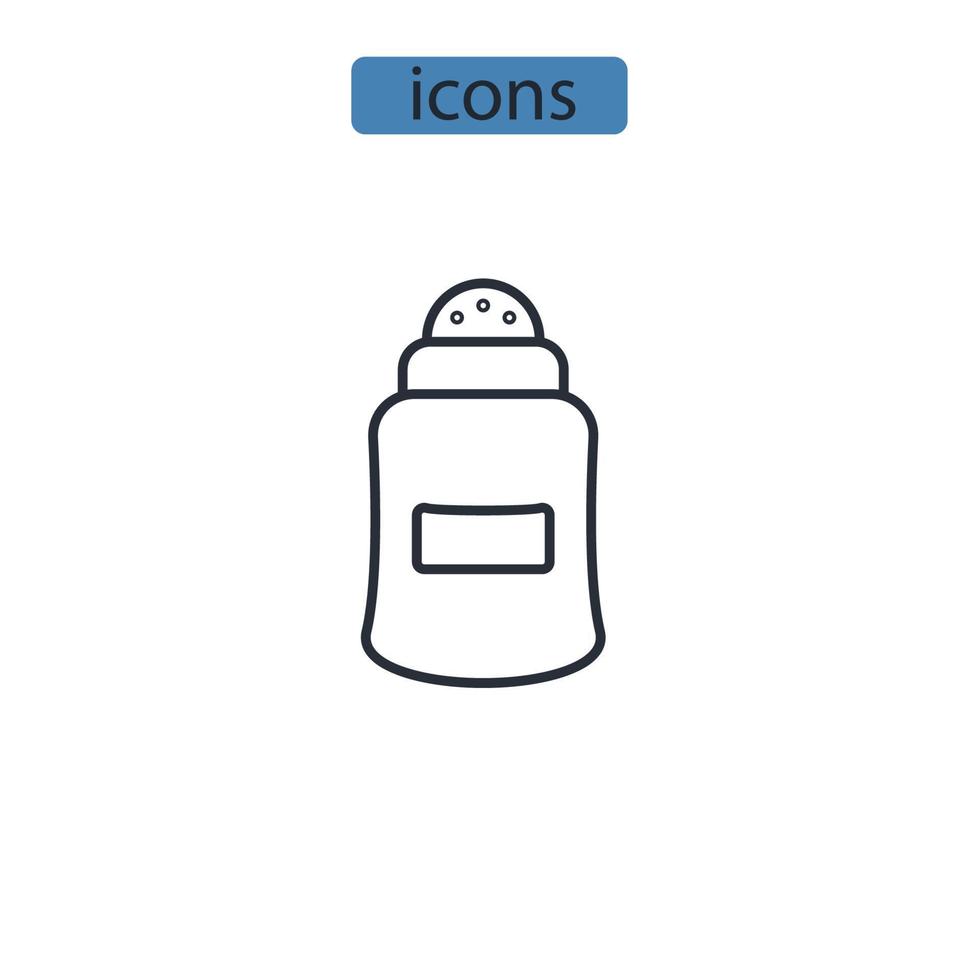 icons