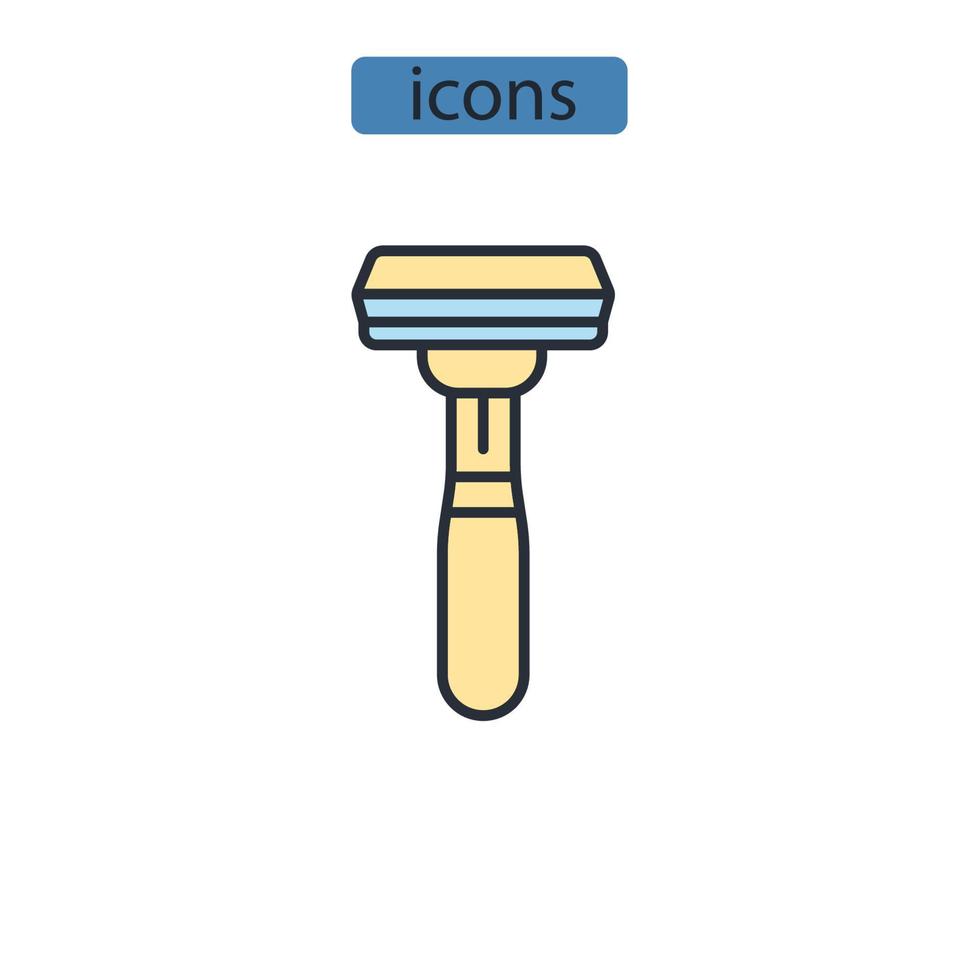 icons