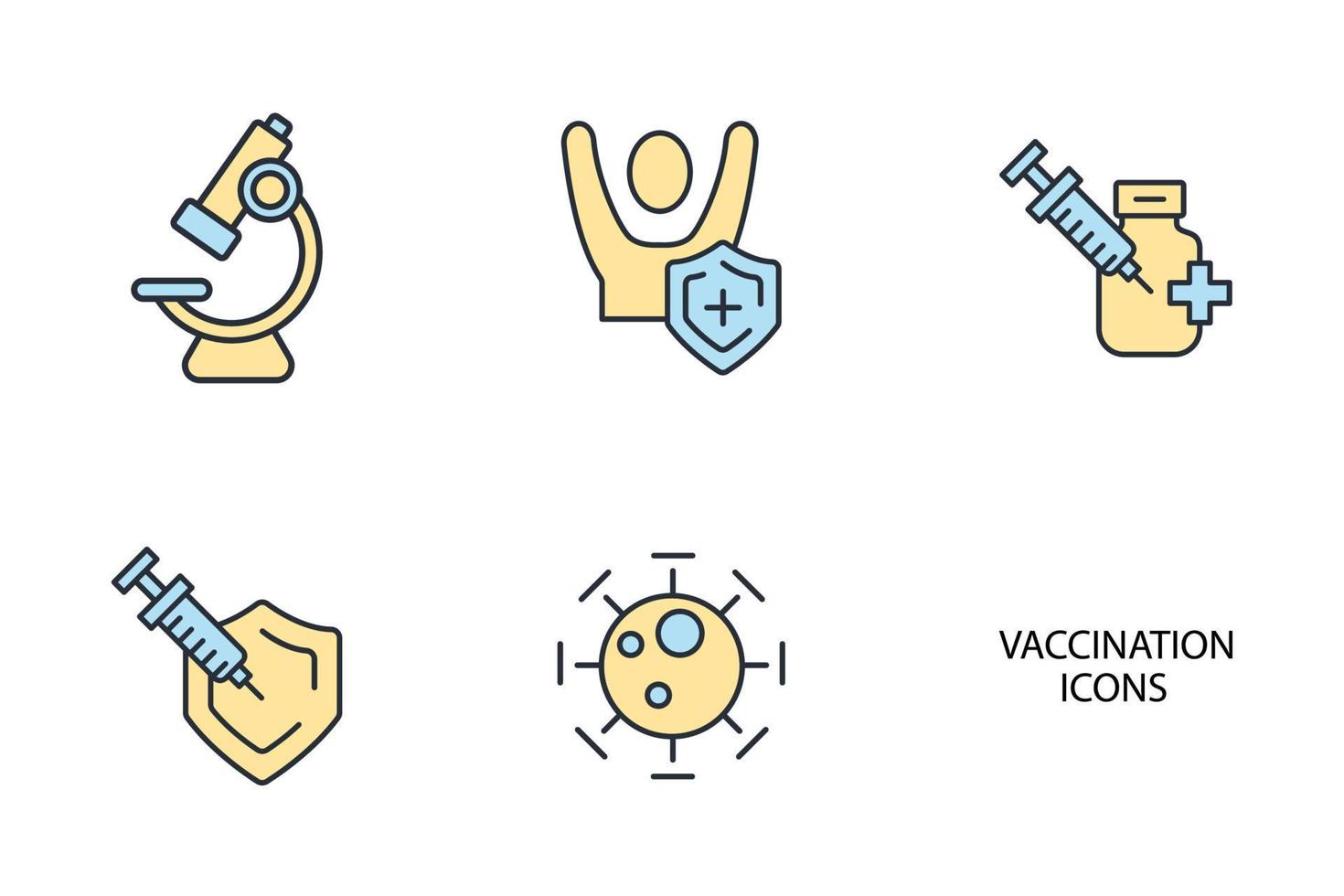 VACCINATION
ICONS