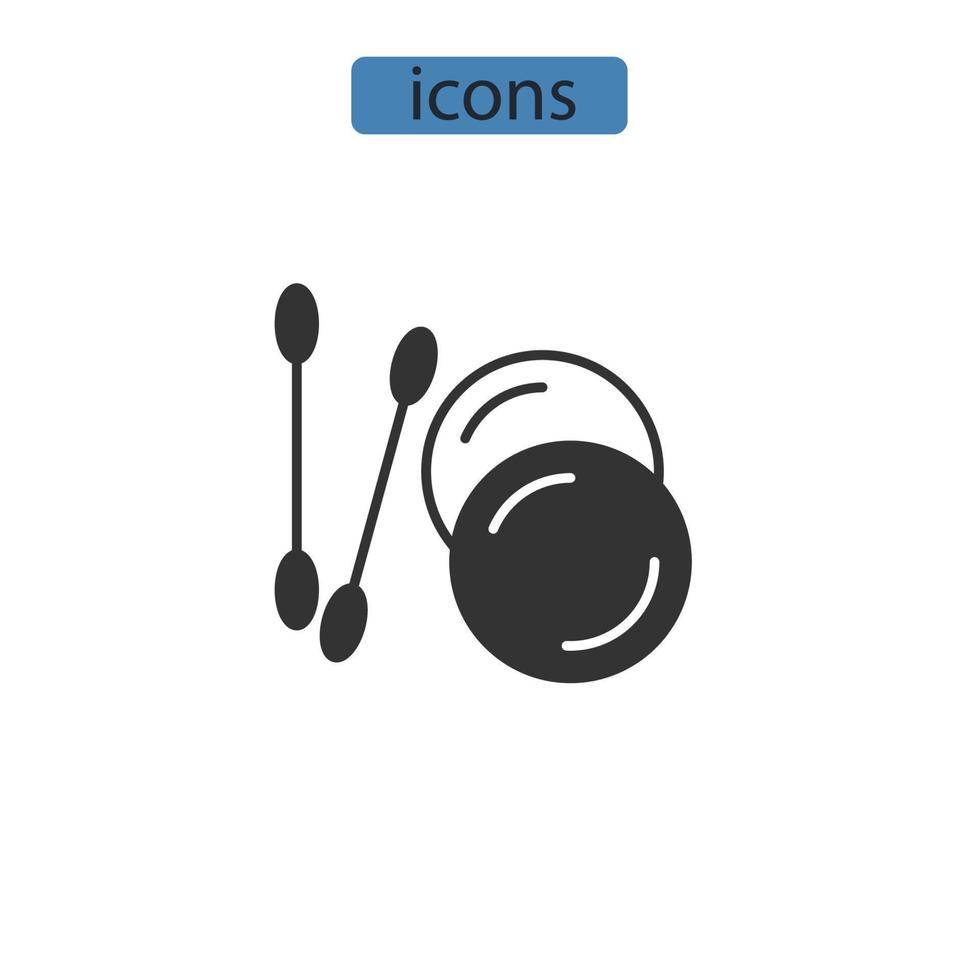 icons