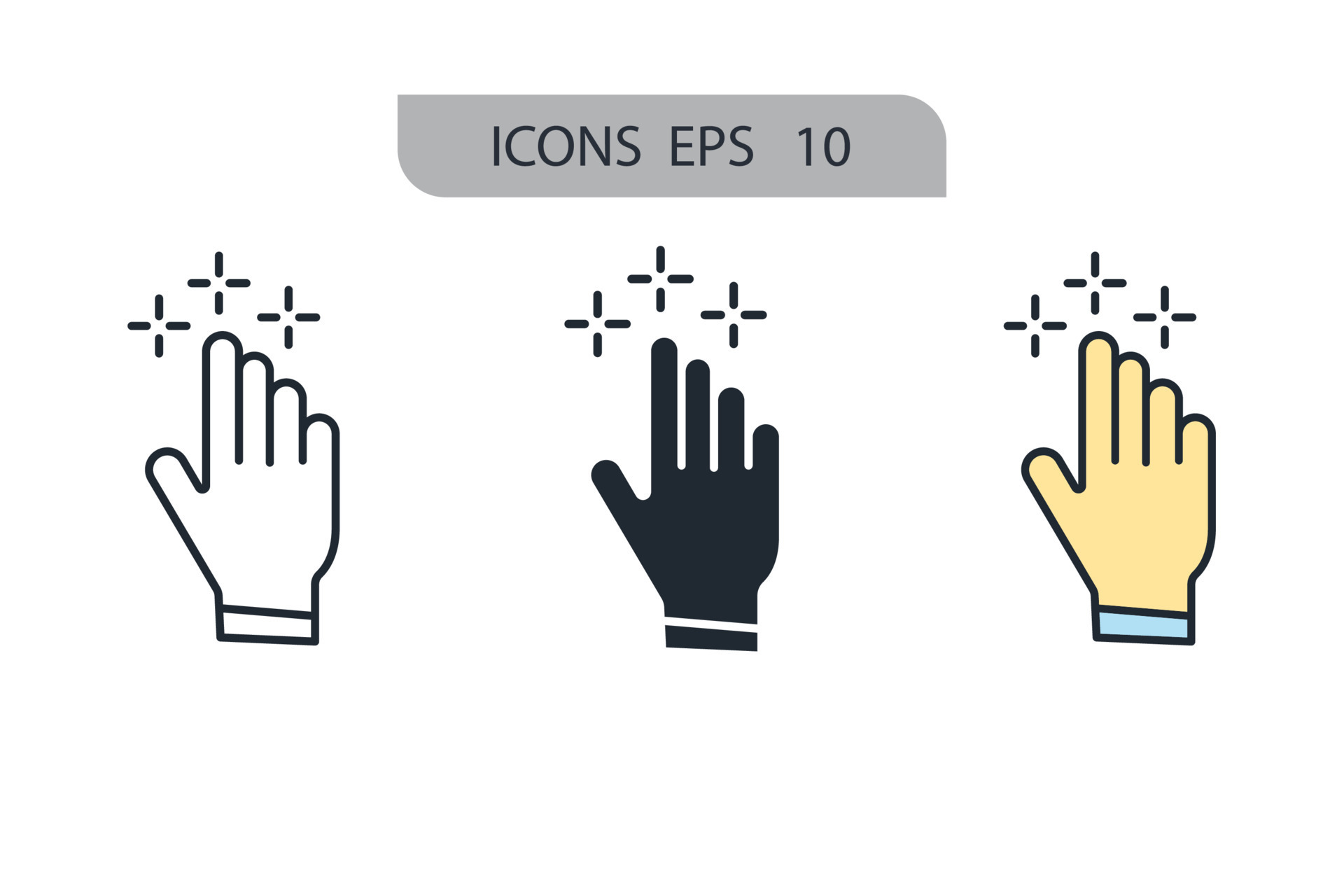 ICONS EPS 10