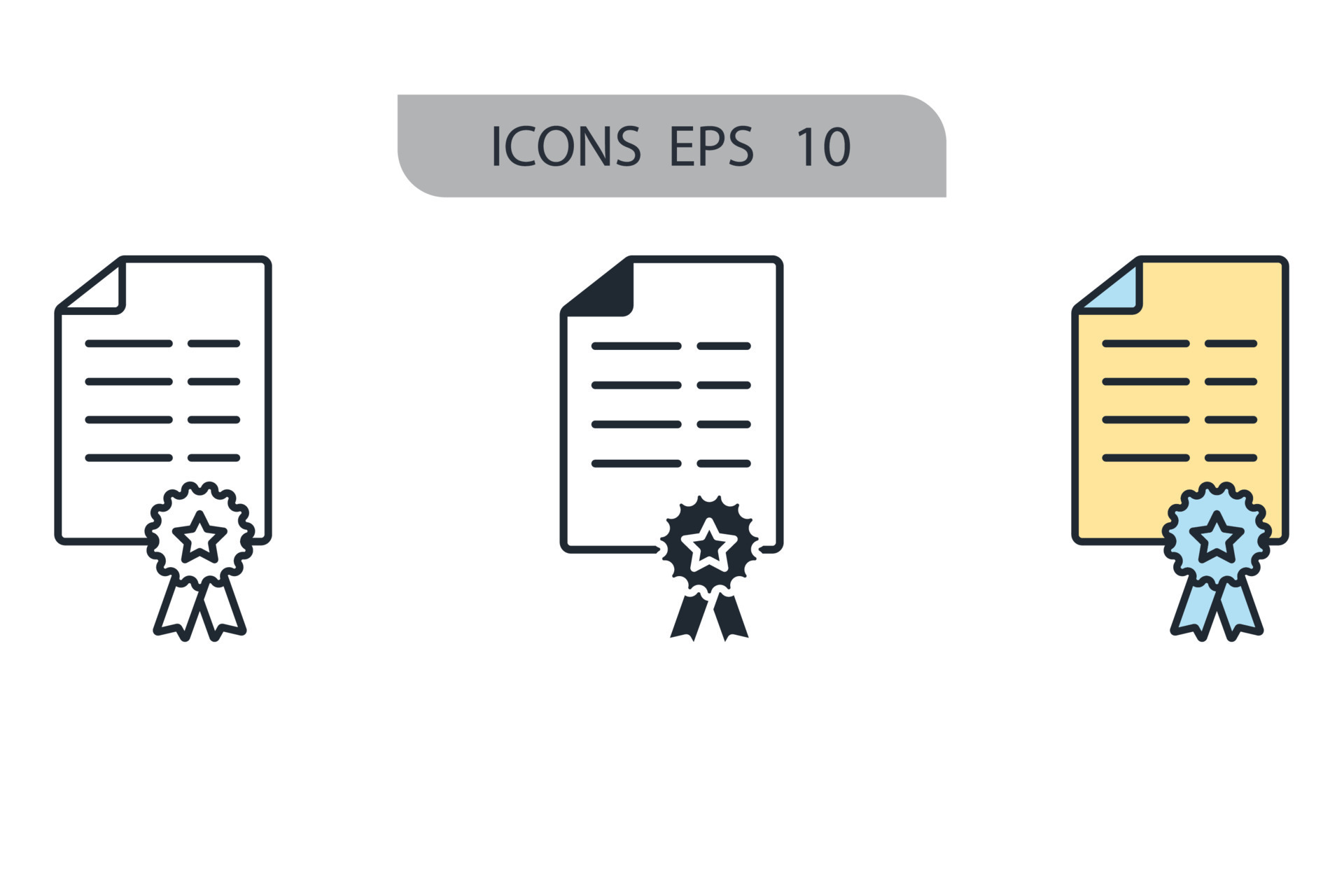 ICONS EPS 10