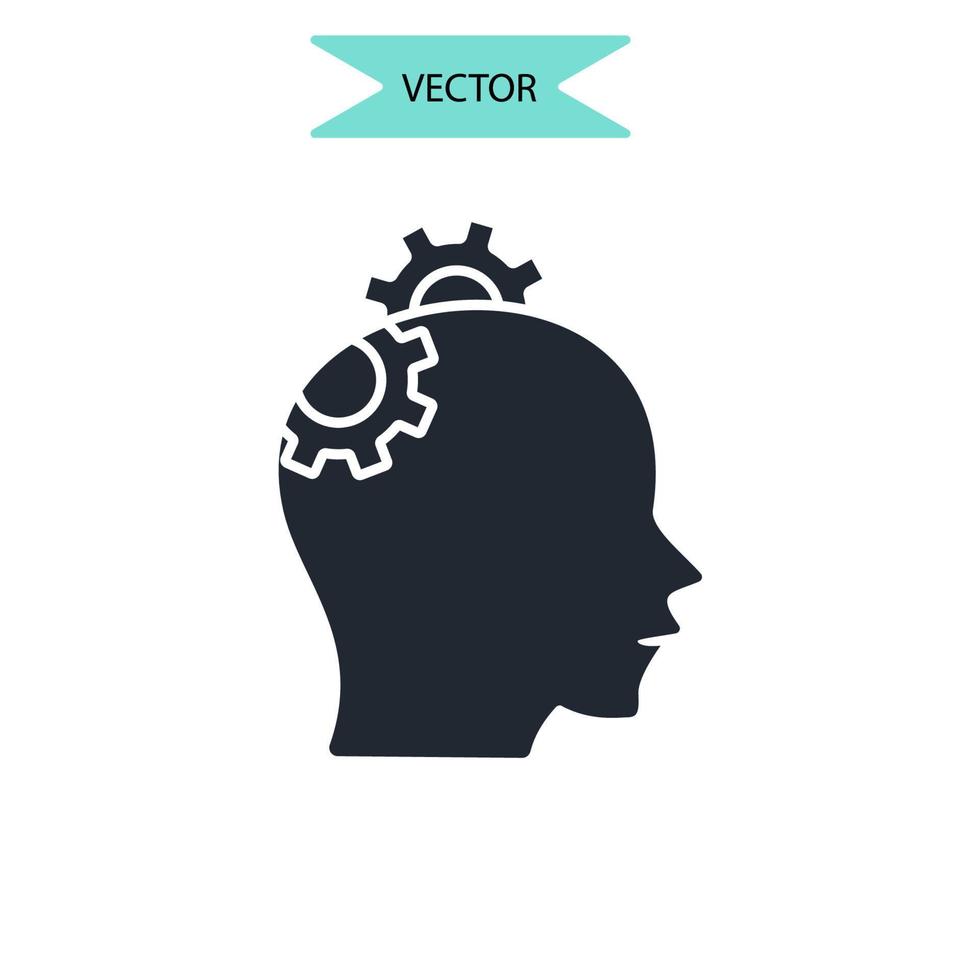 VECTOR