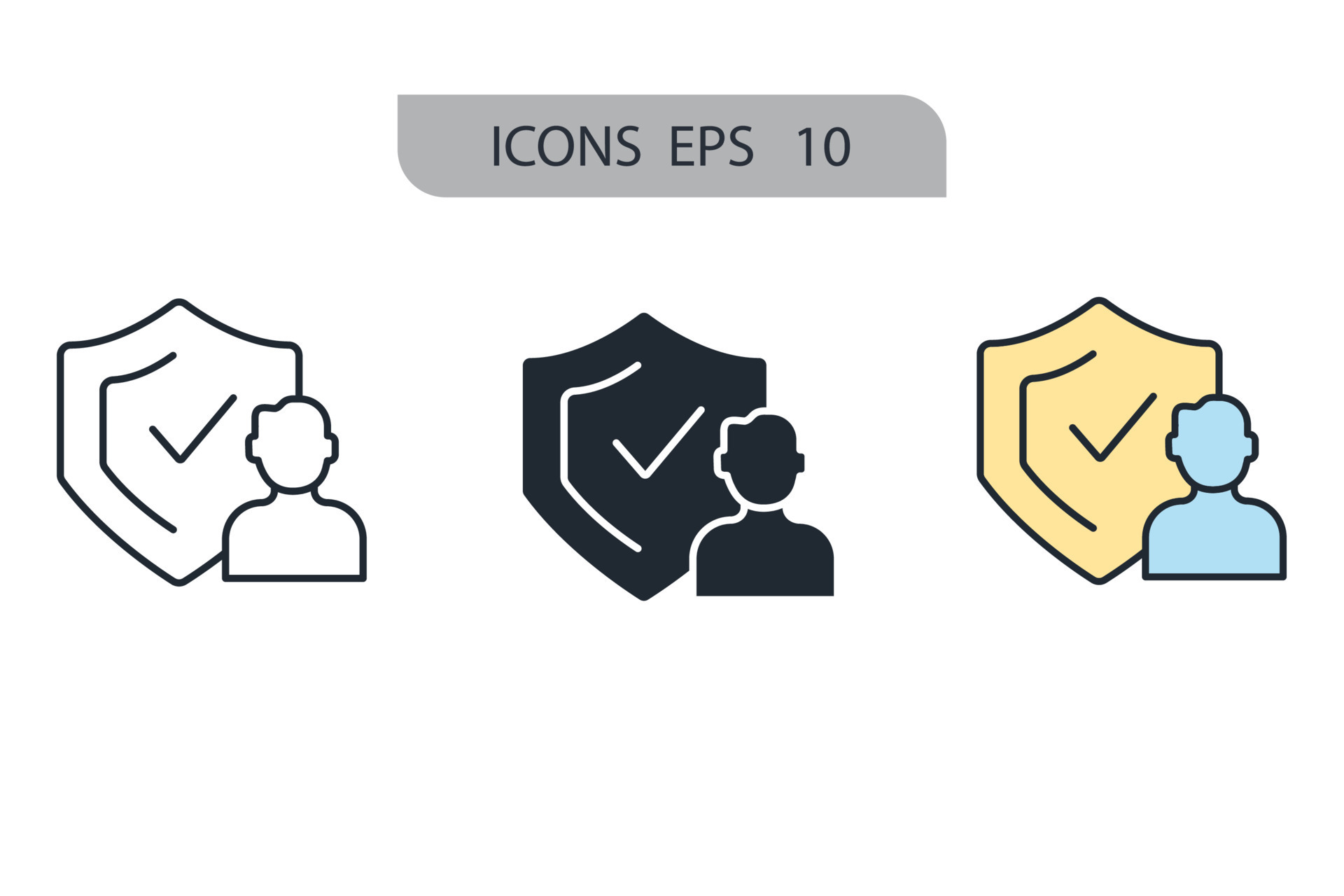 ICONS EPS 10