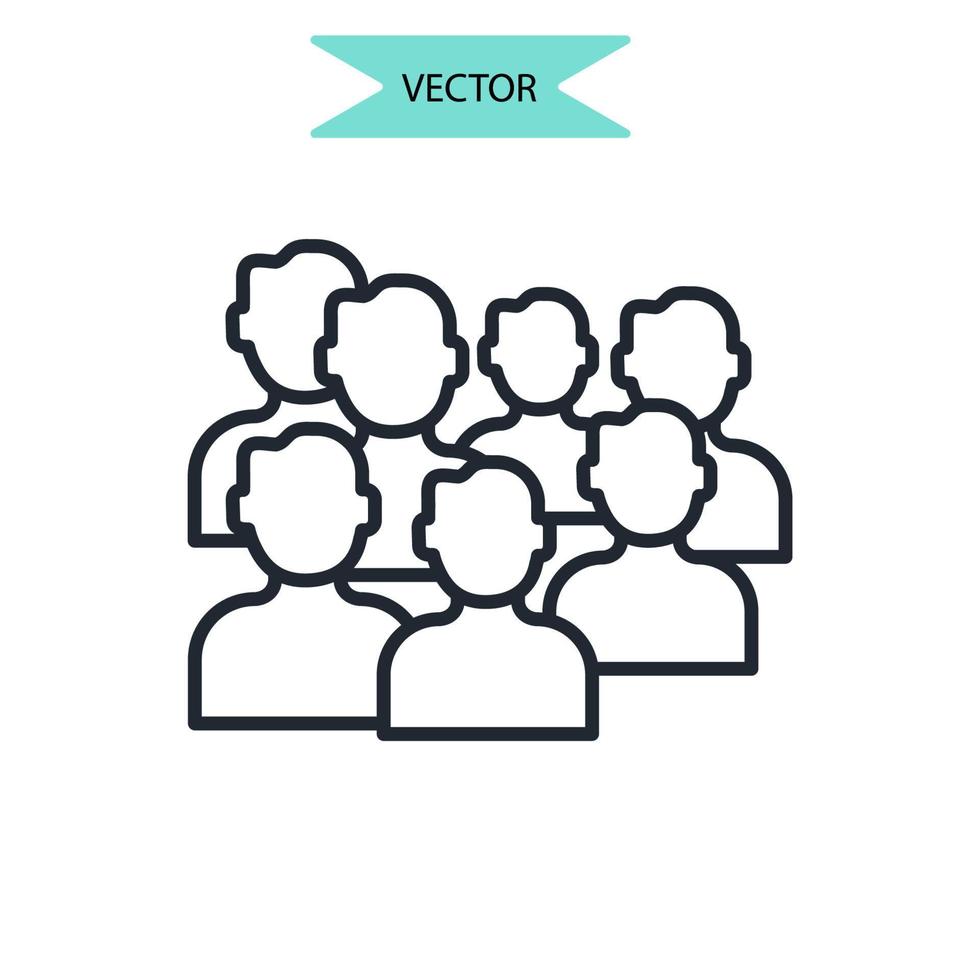 VECTOR