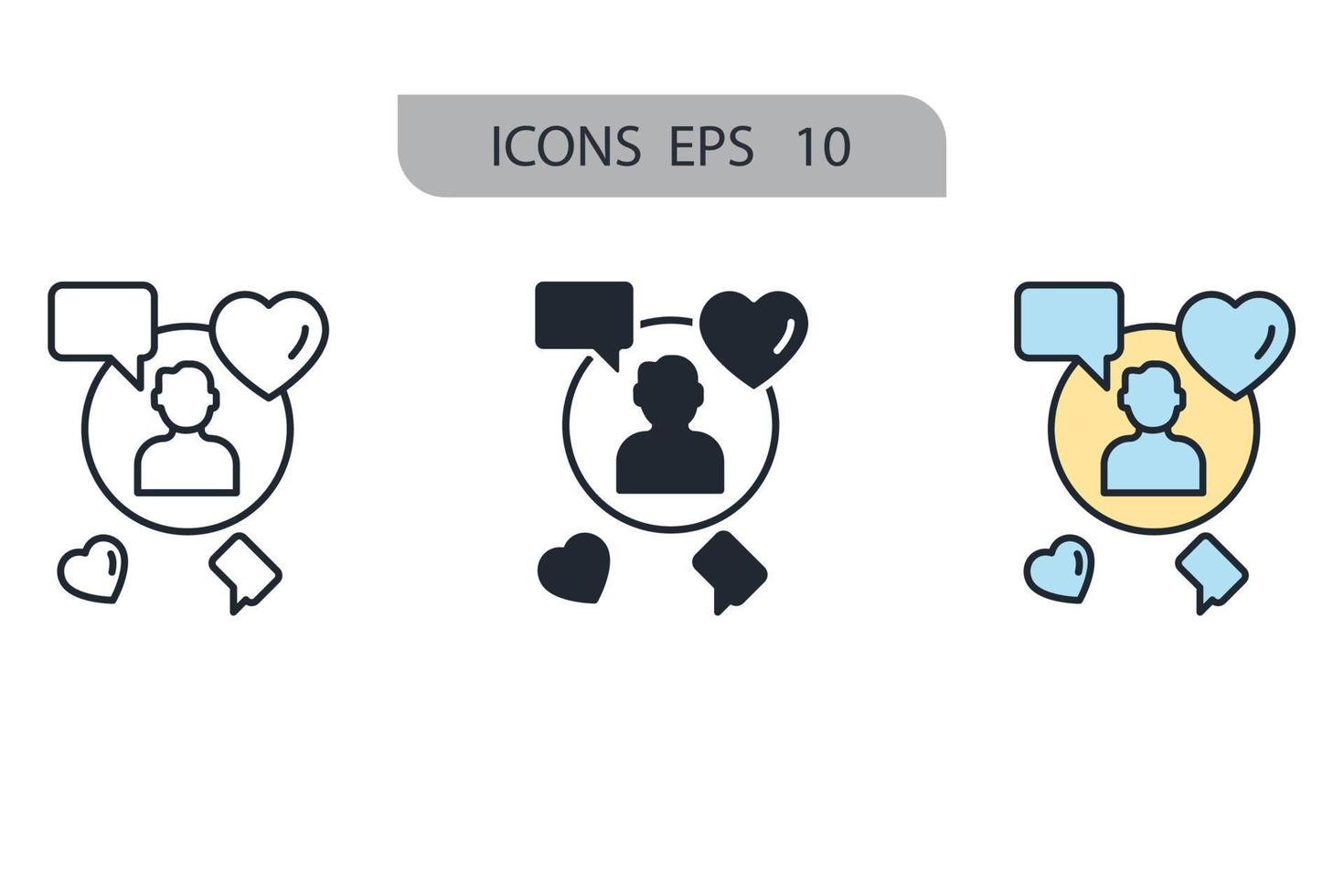 ICONS EPS 10