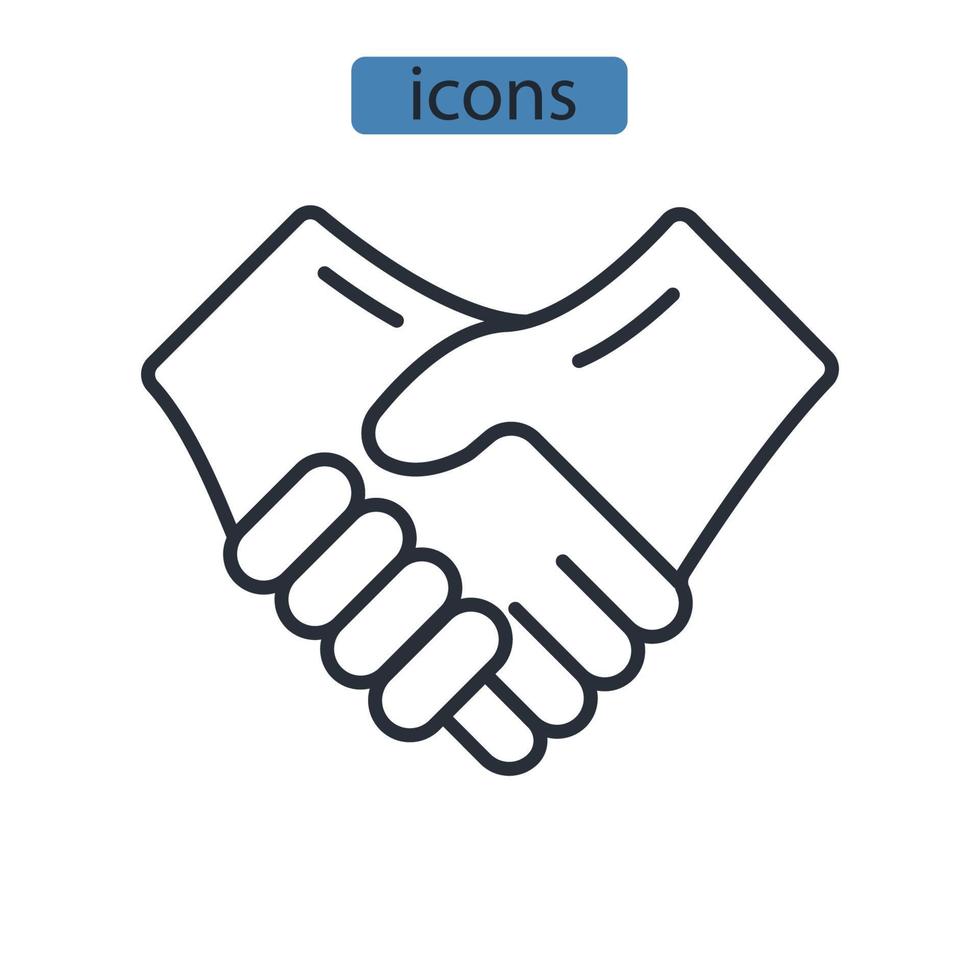 icons