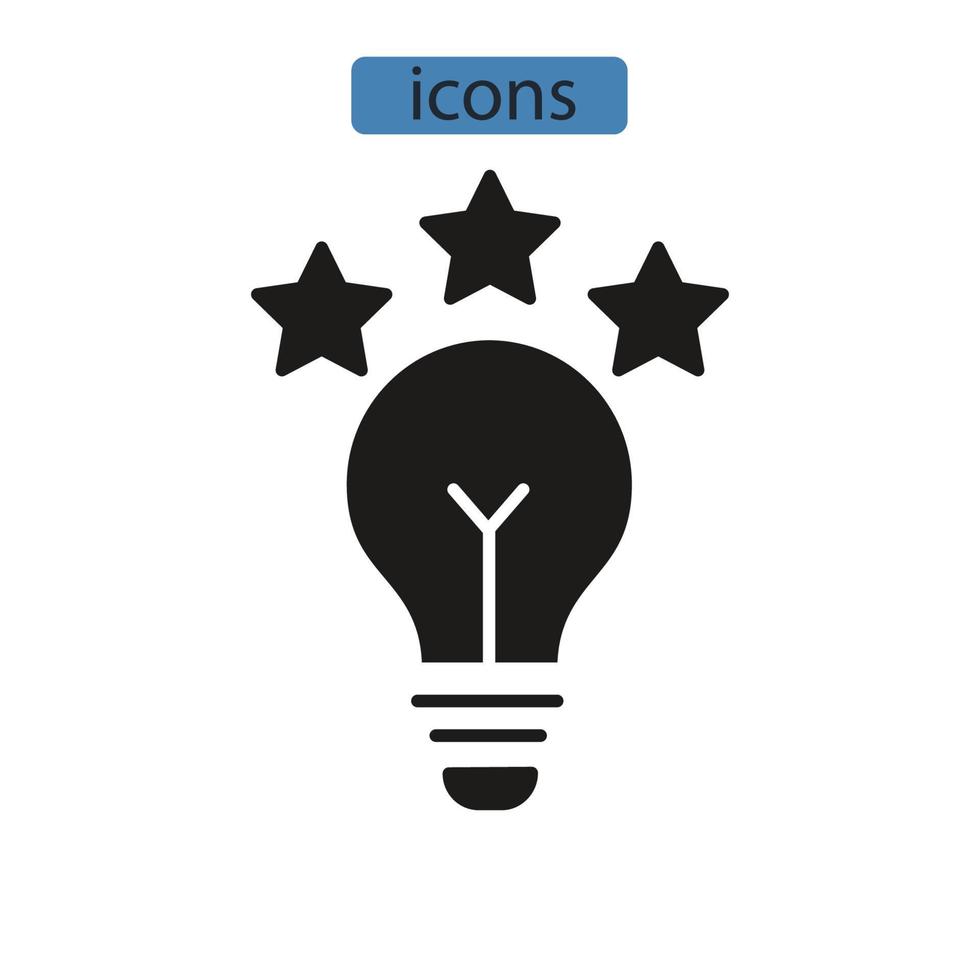 icons