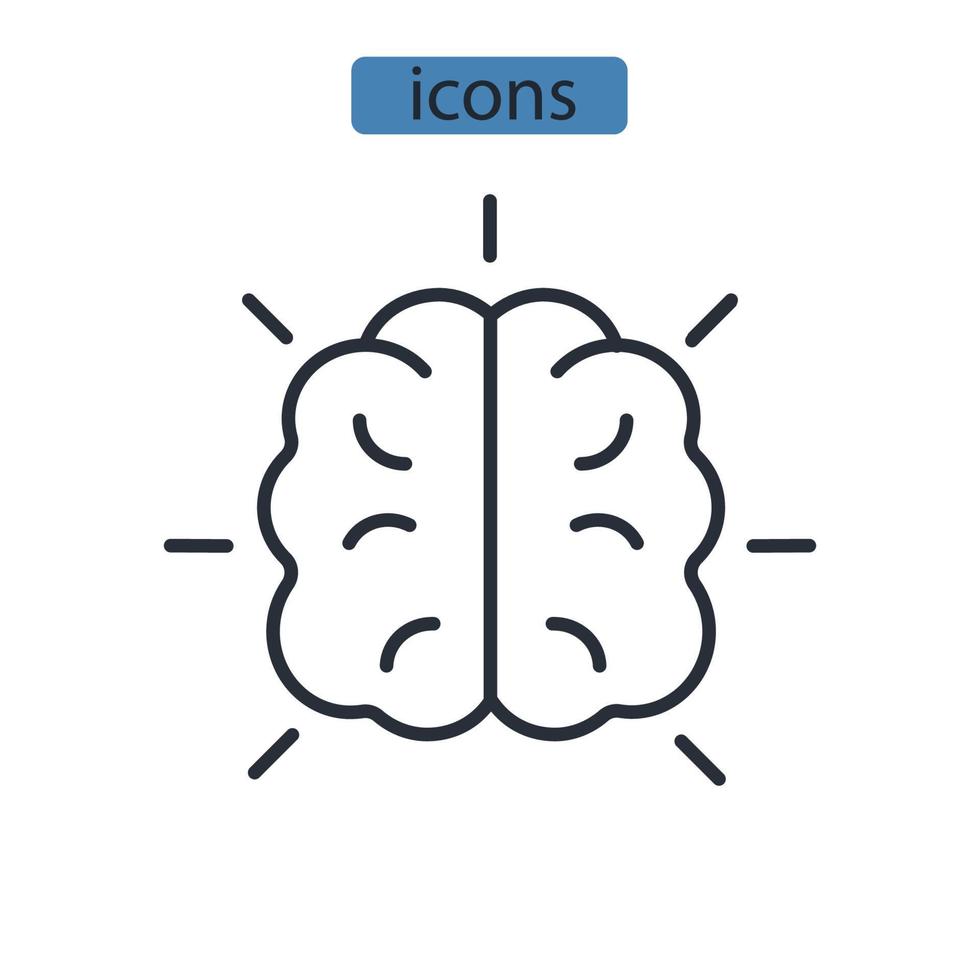 icons