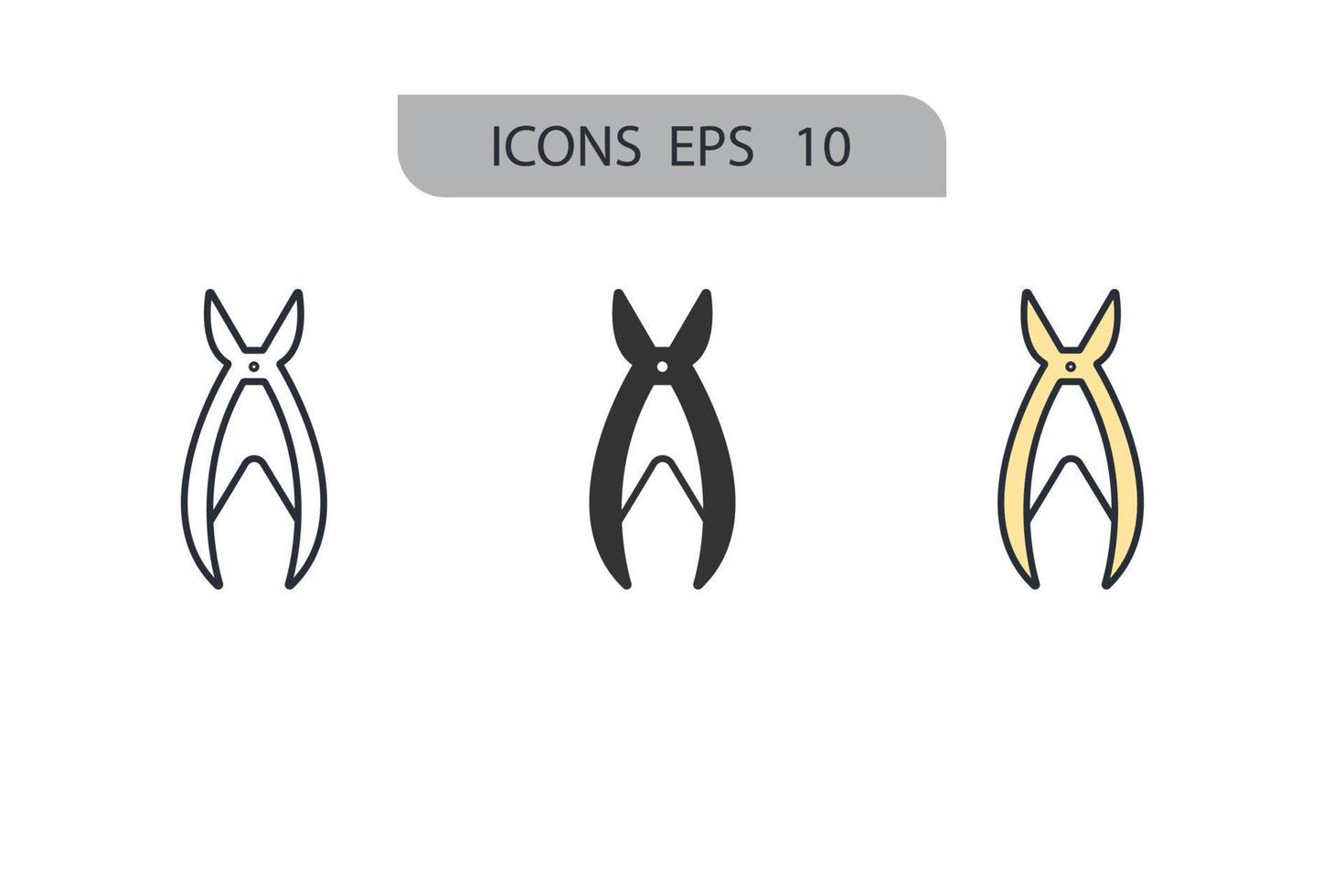 ICONS EPS 10