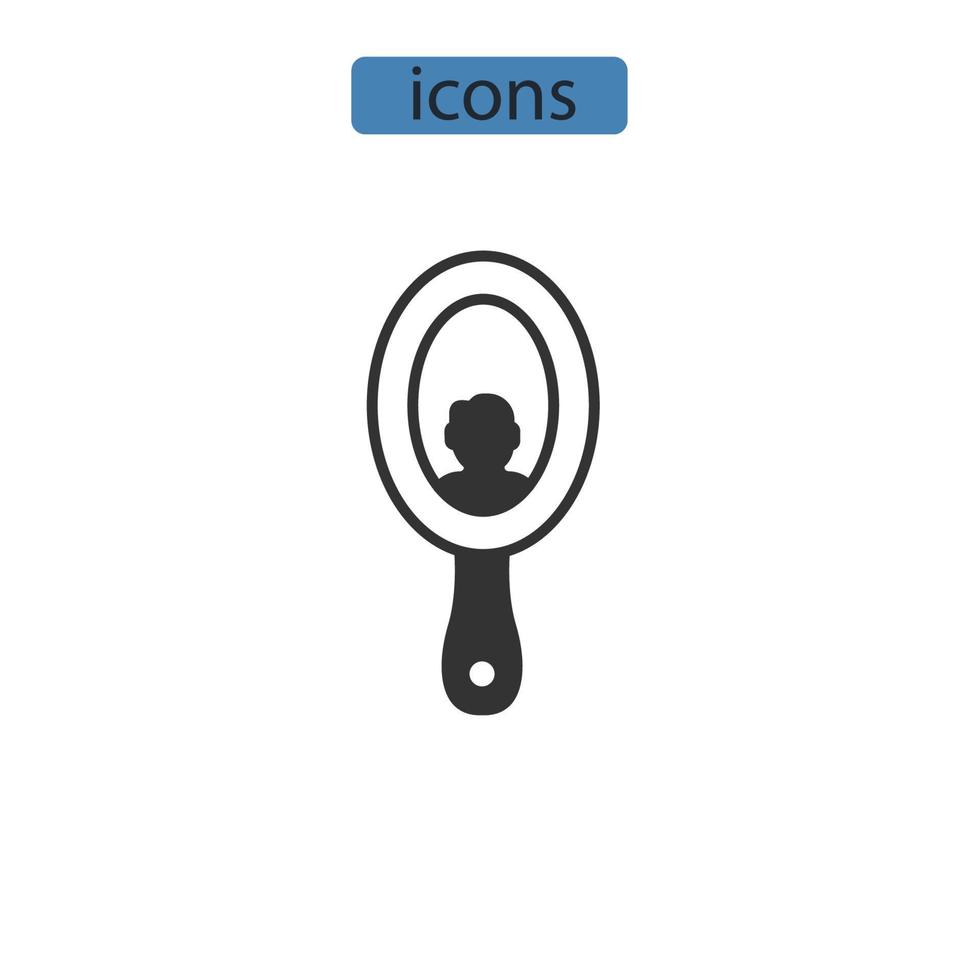 icons