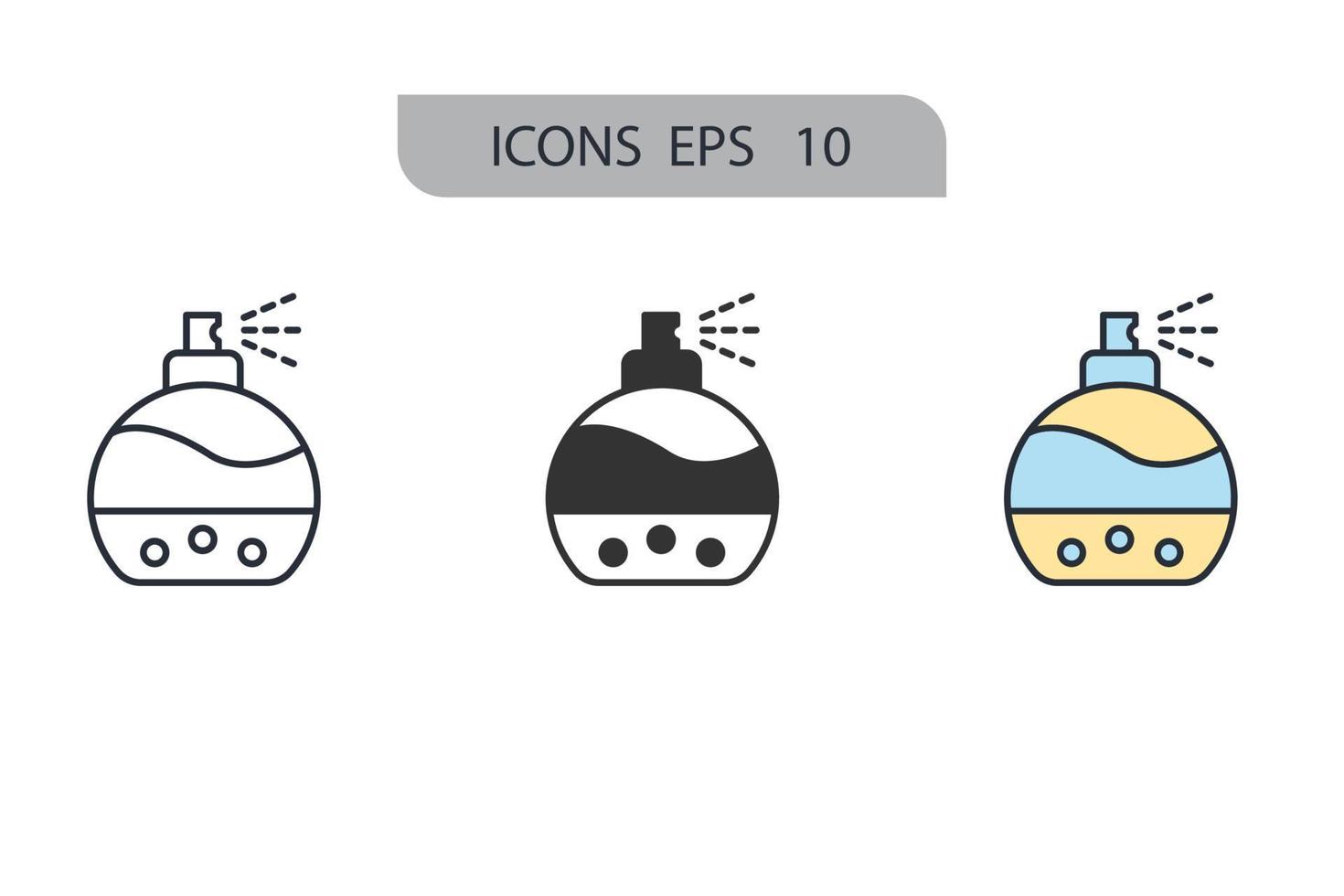 ICONS EPS 10