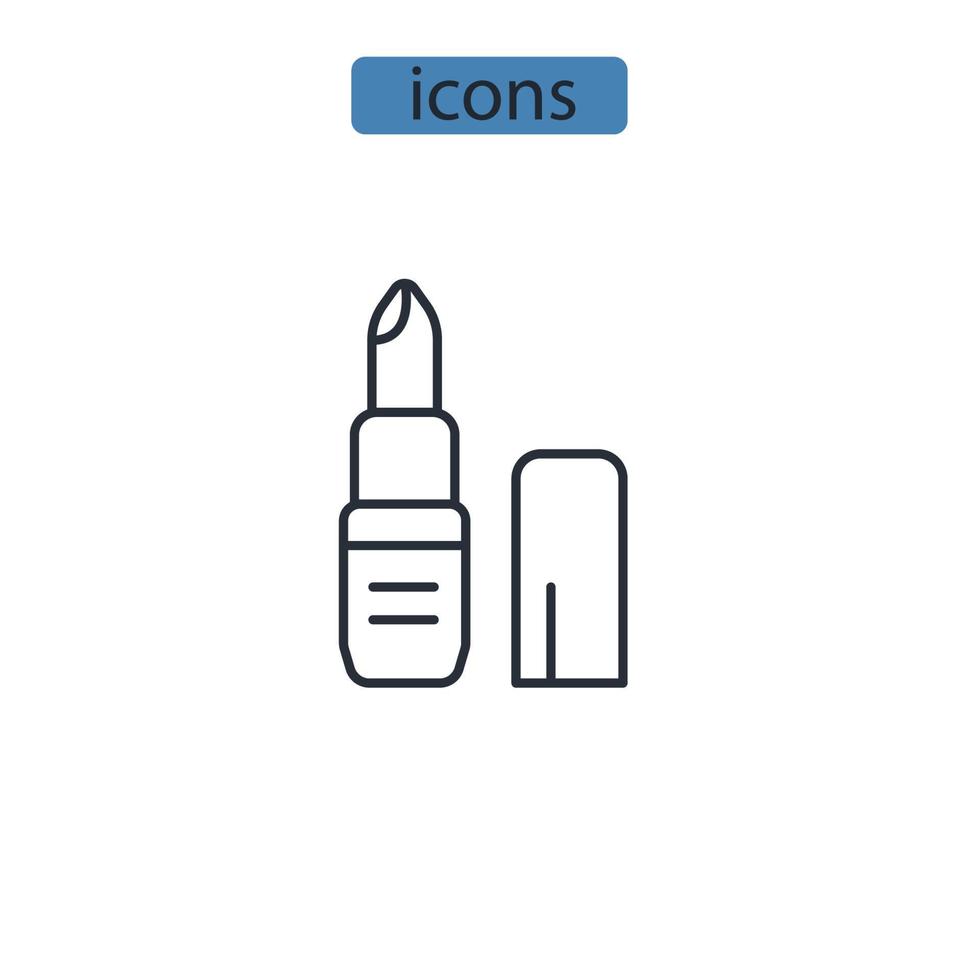 icons