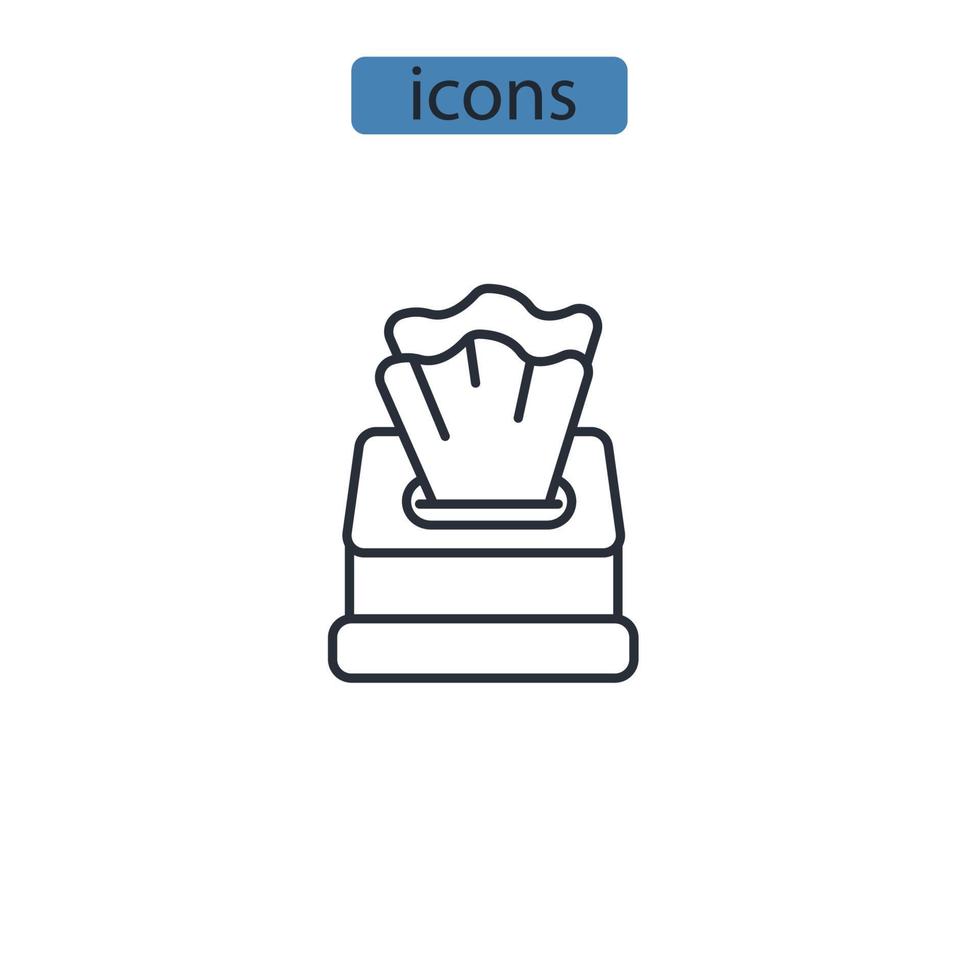 icons