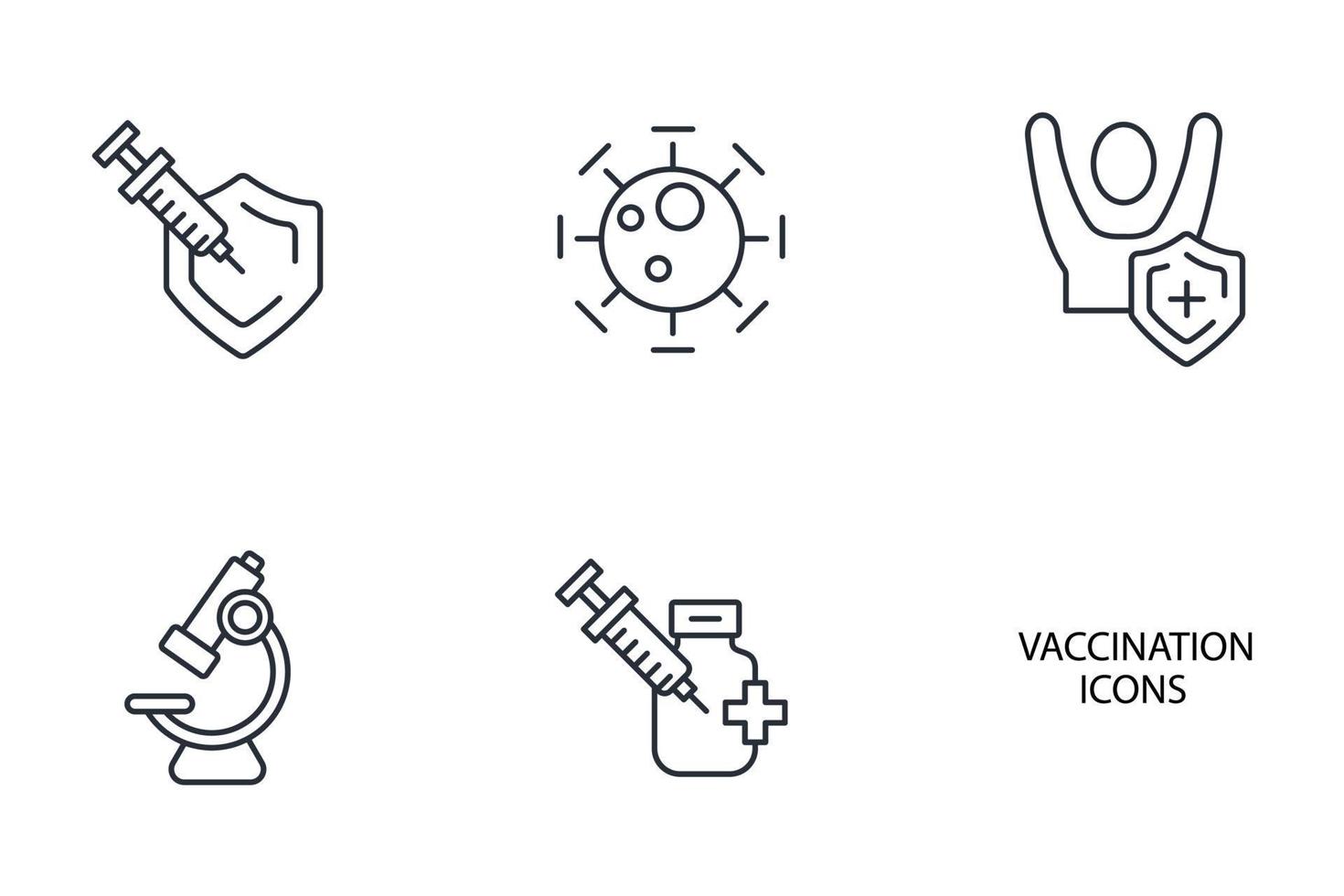 VACCINATION ICONS