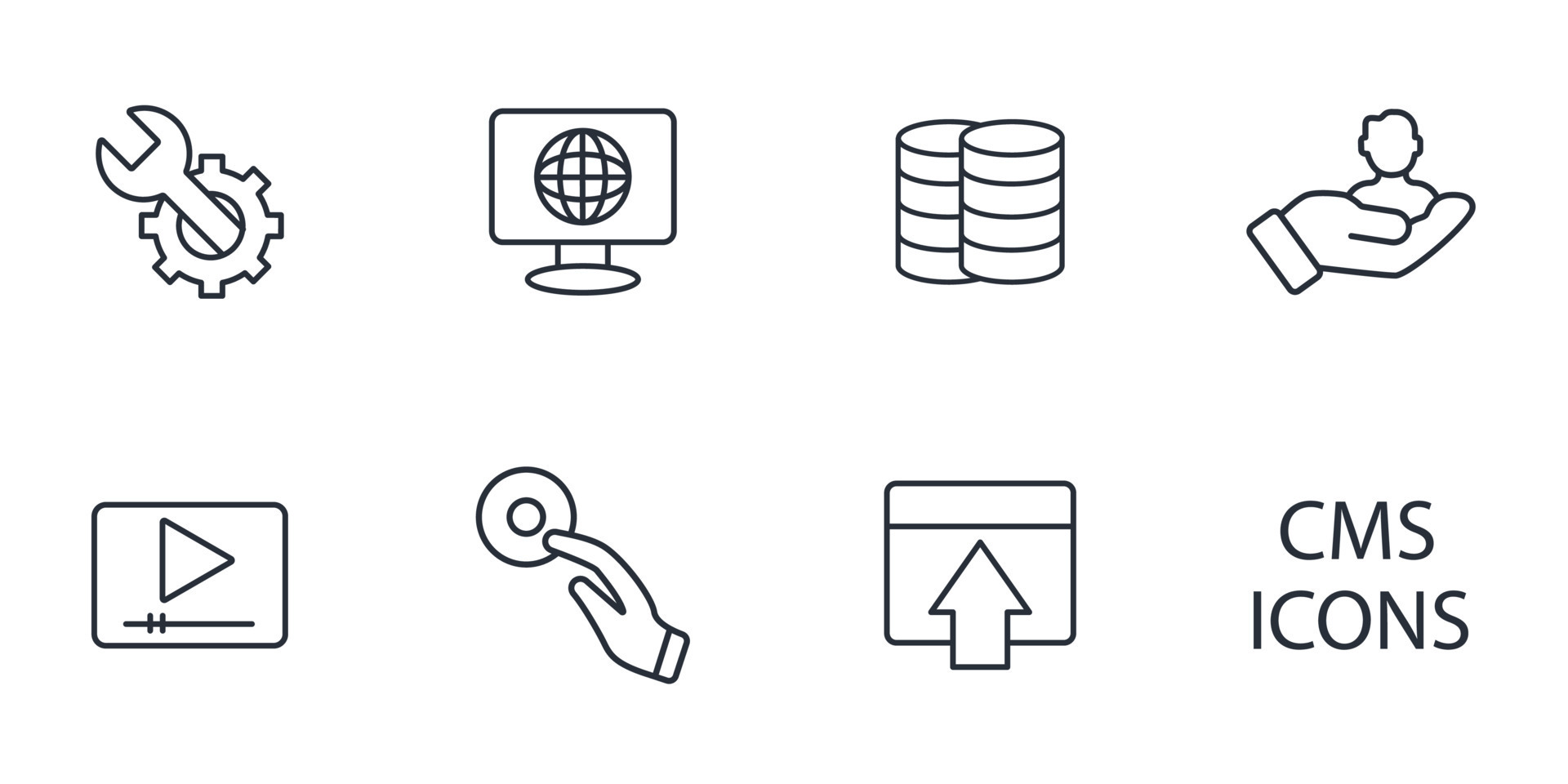 CMS
ICONS