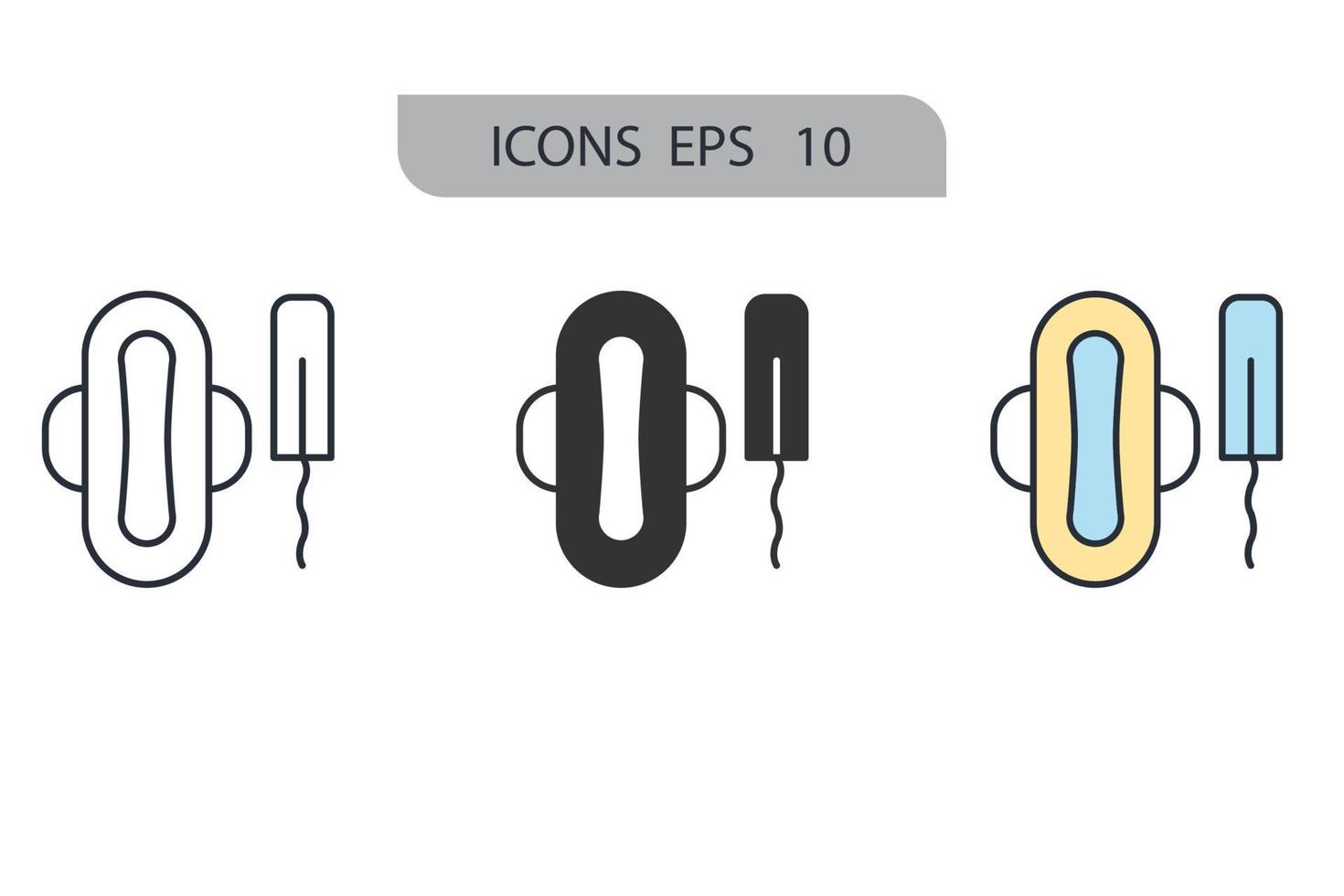 ICONS EPS 10