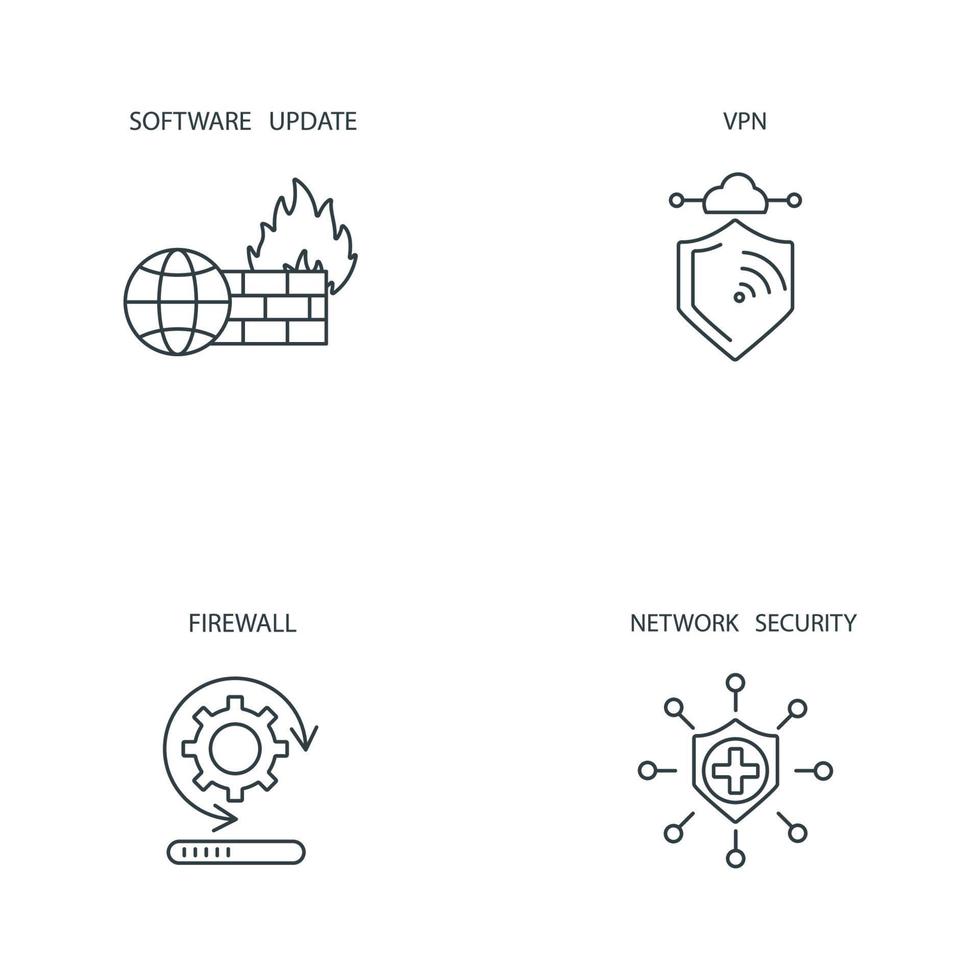 SOFTWARE UPDATE

VPN

FIREWALL

NETWORK SECURITY