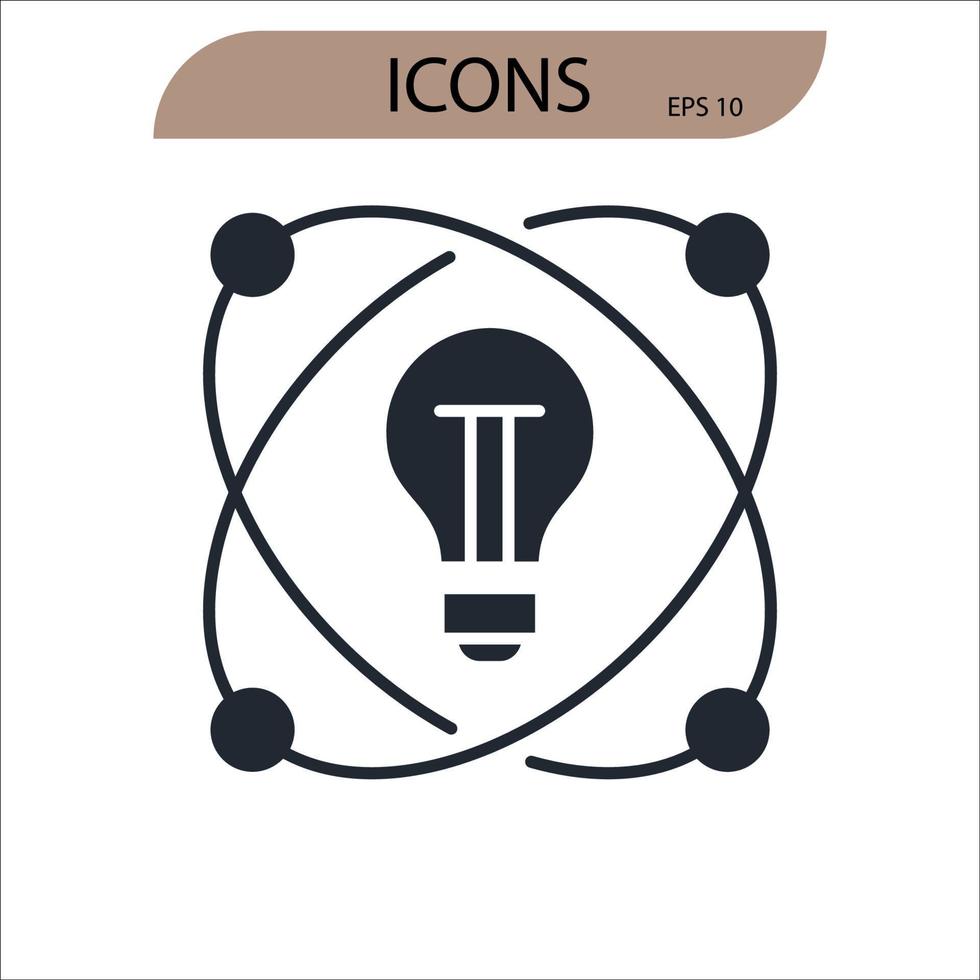 ICONS
EPS 10