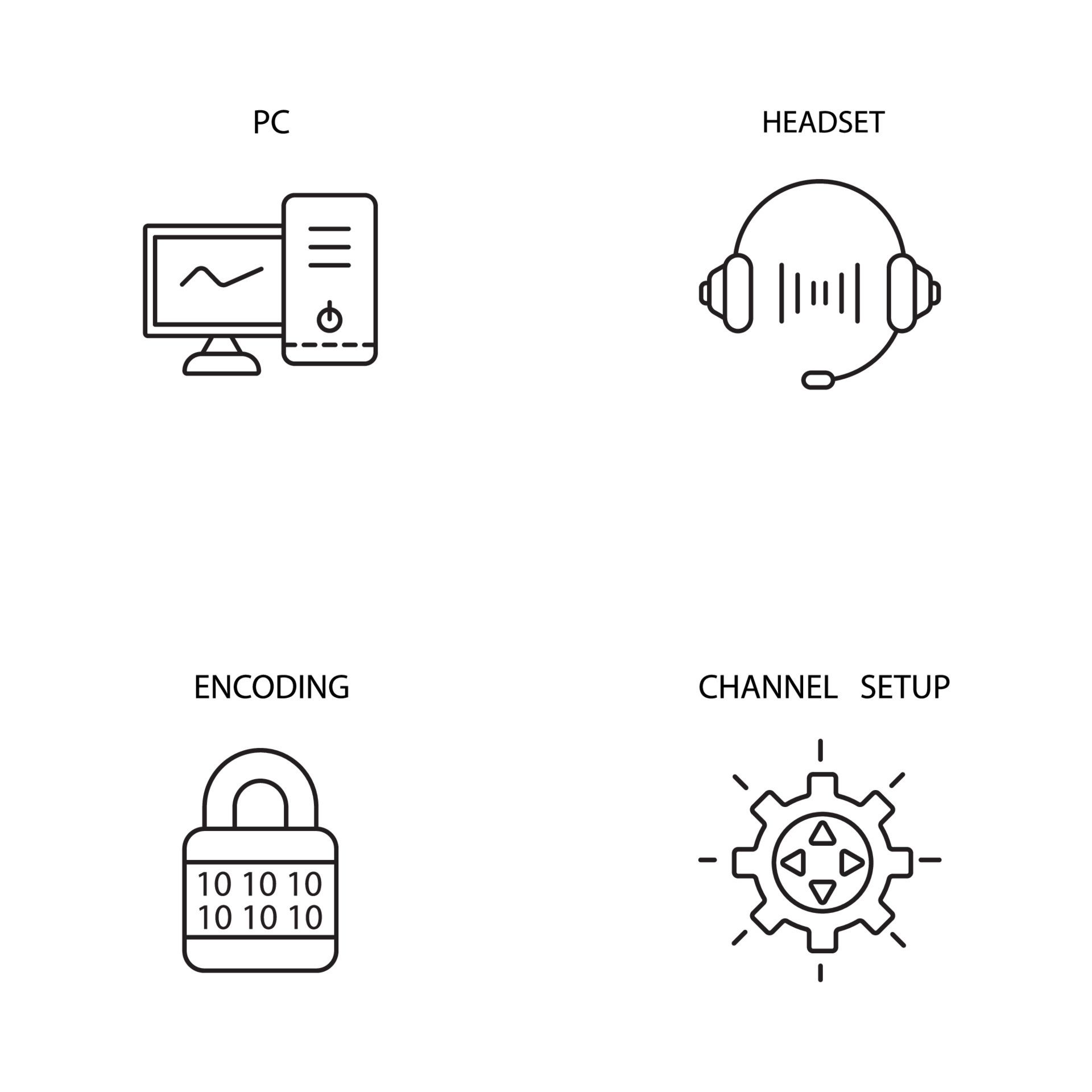 PC

HEADSET

ENCODING

10 10 10
10 10 10

CHANNEL SETUP