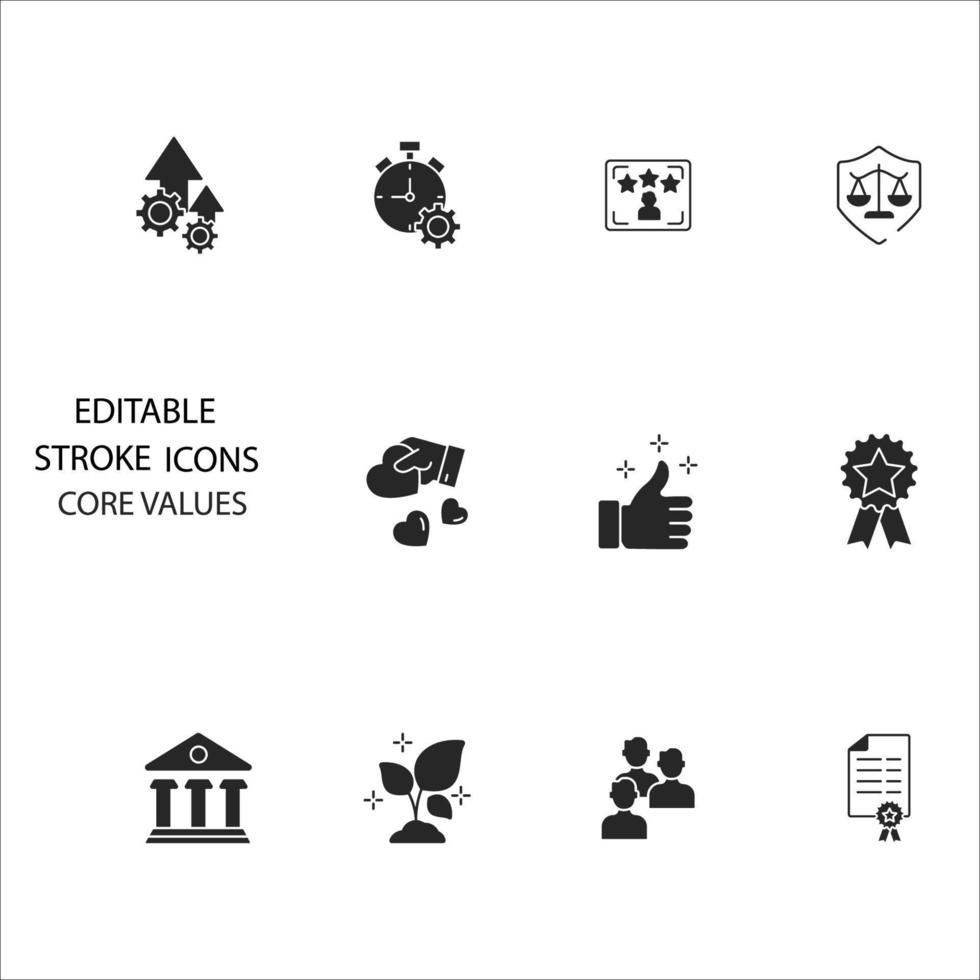 EDITABLE
STROKE ICONS
CORE VALUES