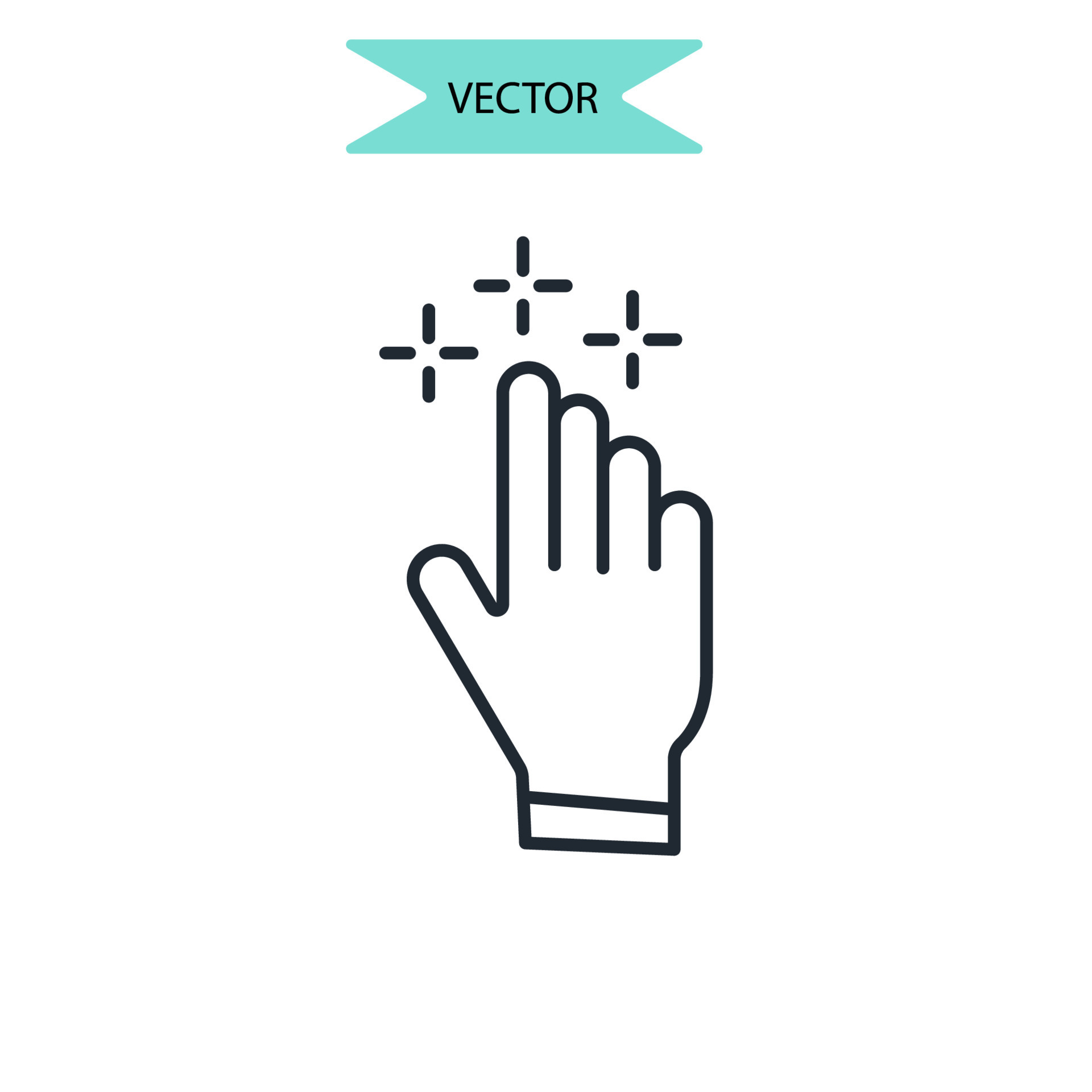 VECTOR