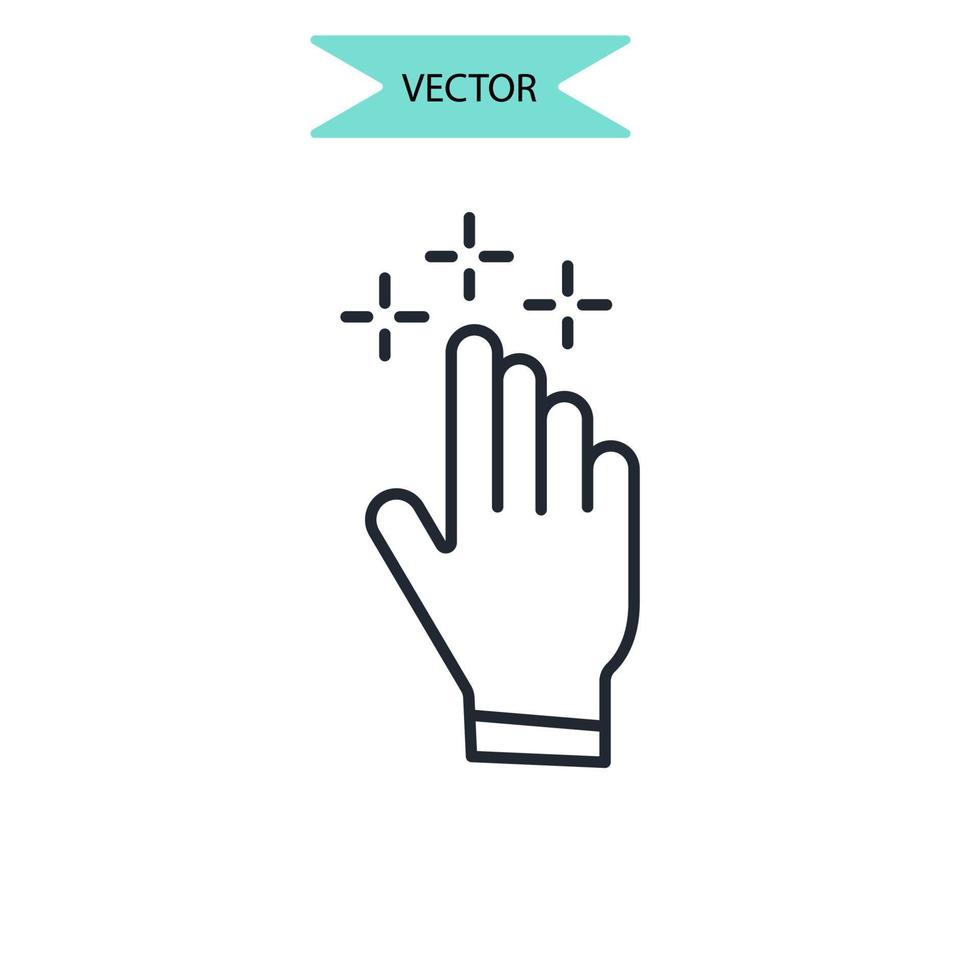 VECTOR