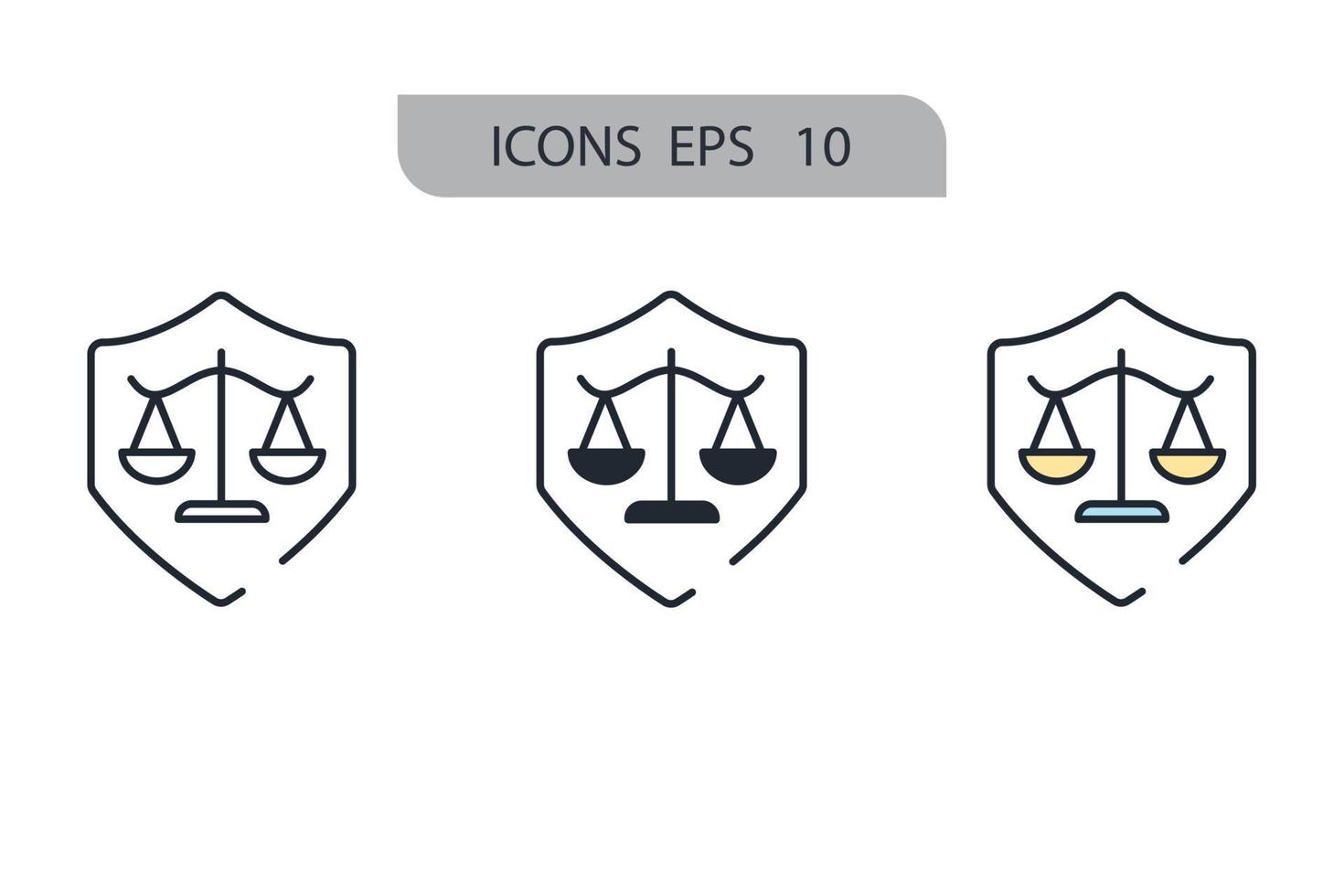 ICONS EPS 10