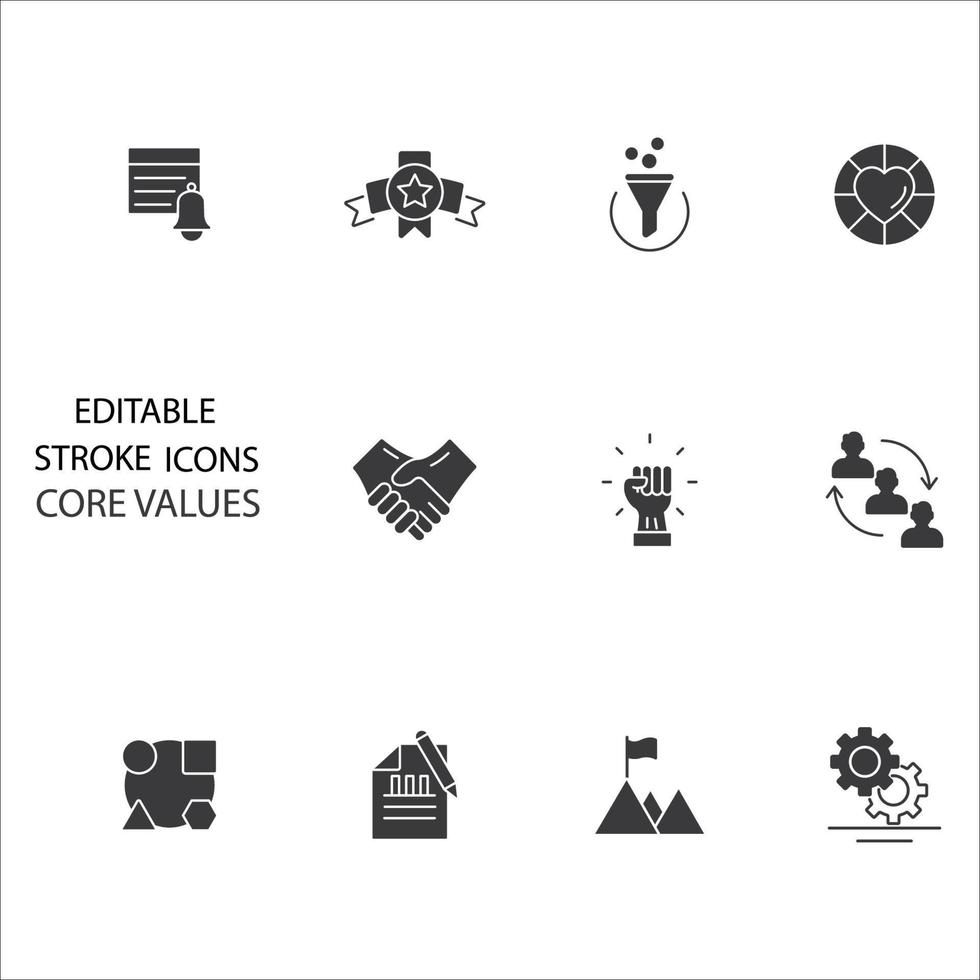 EDITABLE
STROKE ICONS
CORE VALUES