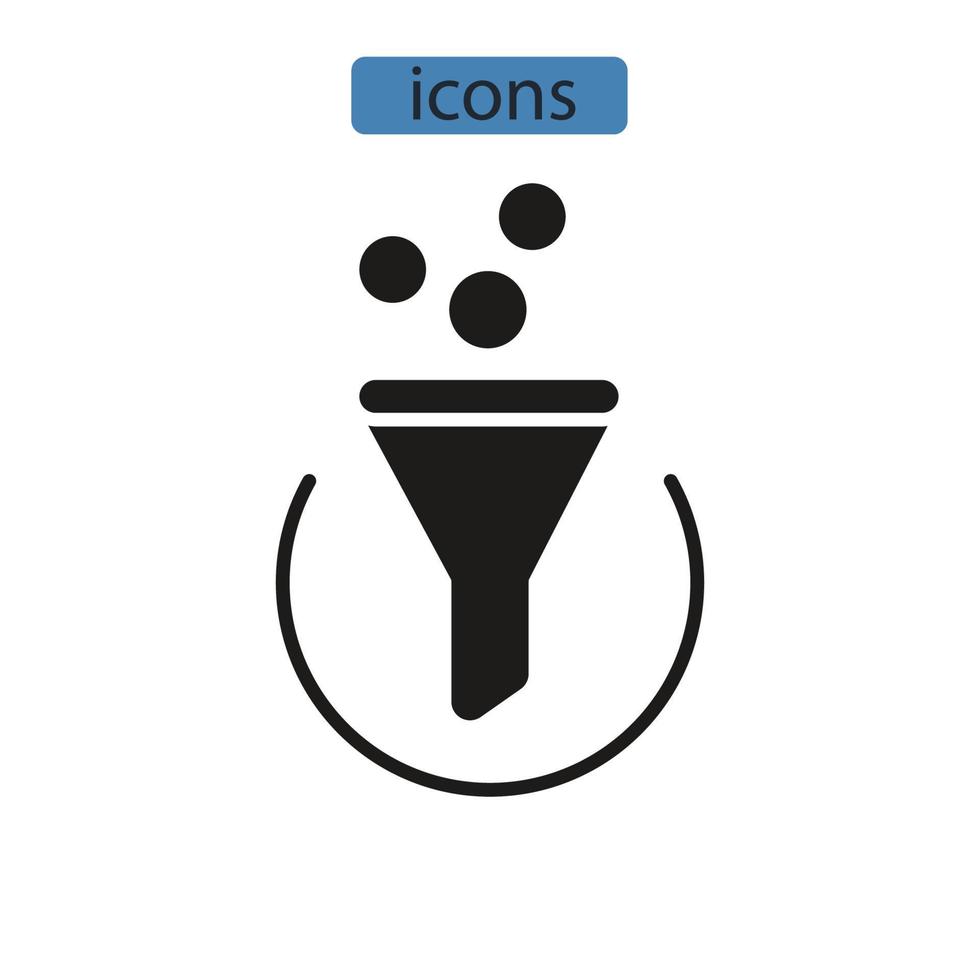 icons