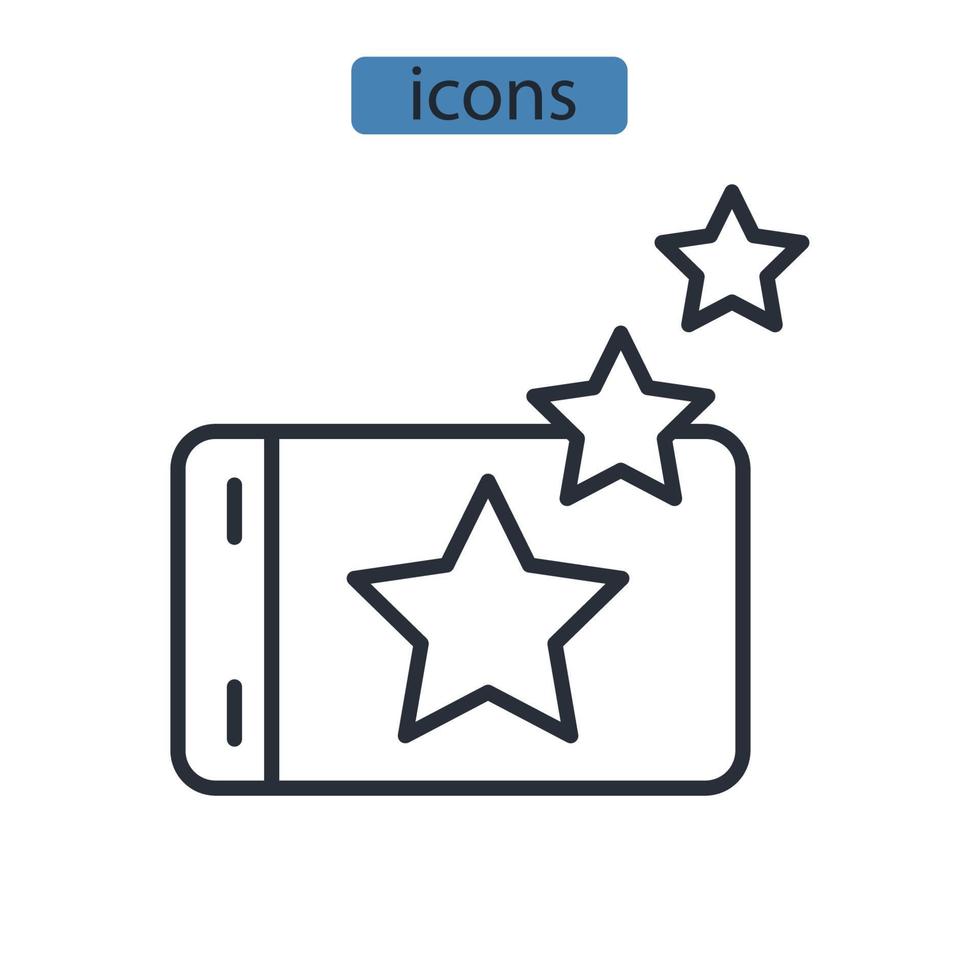 icons